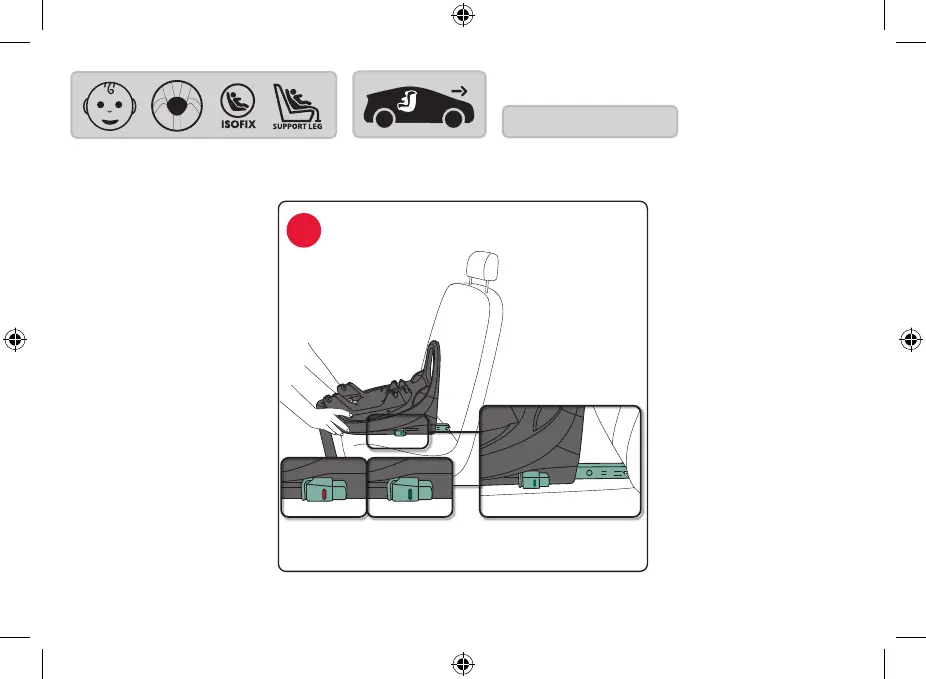 ISOFIX

SUPPORT LEG