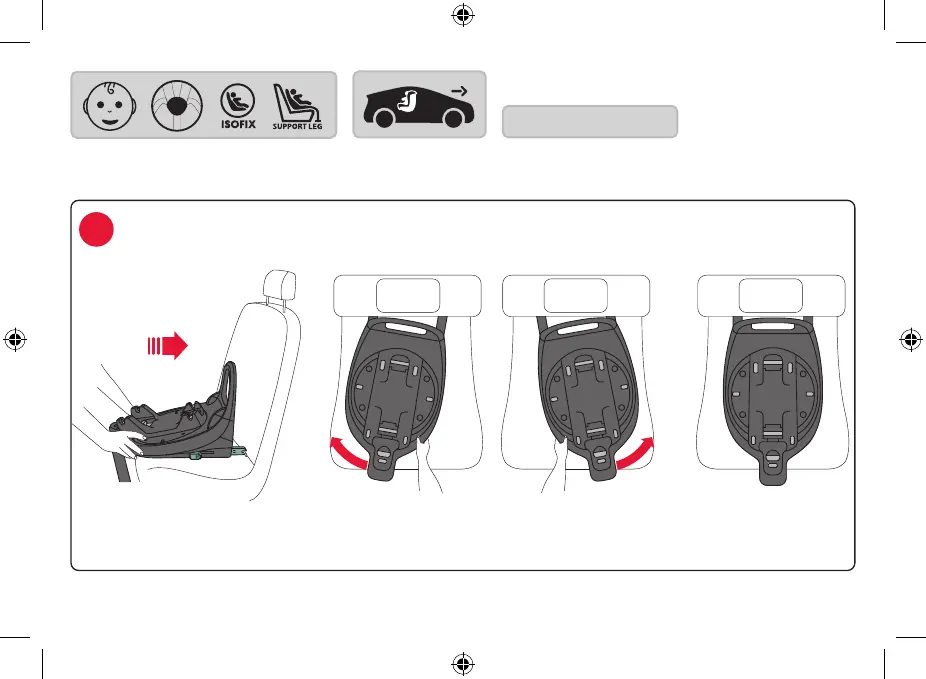 ISOFIX

SUPPORT LEG