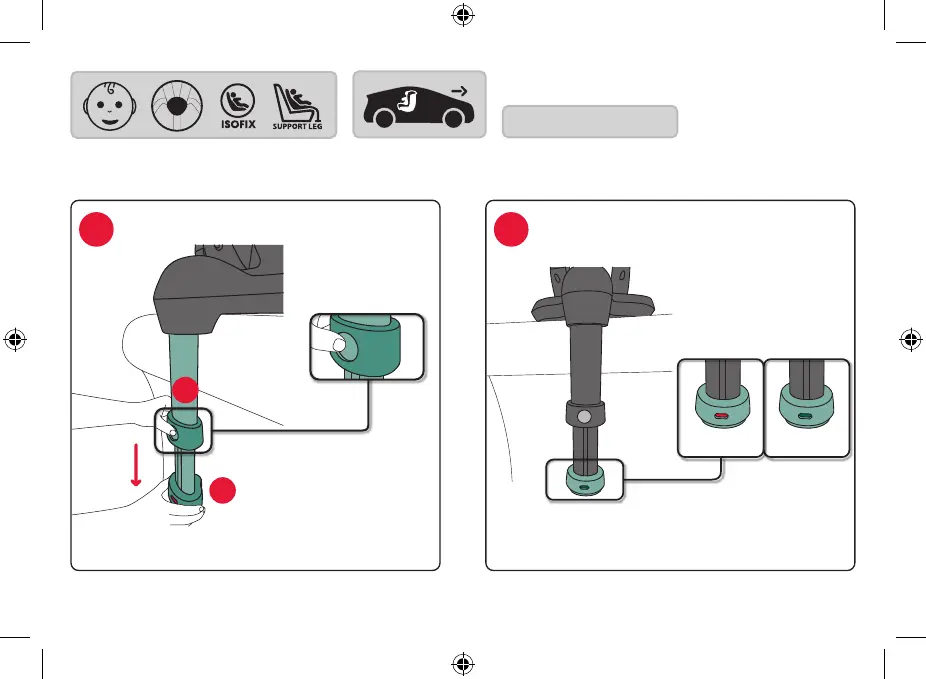 ISOFIX
SUPPORT LEG