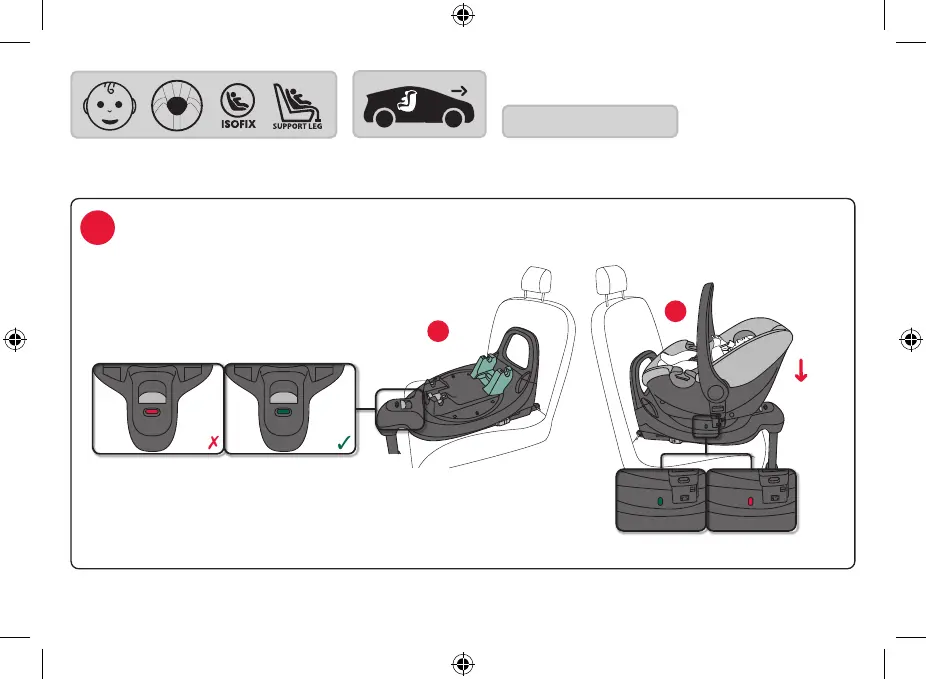 ISOFIX

SUPPORT LEG

✗

✓