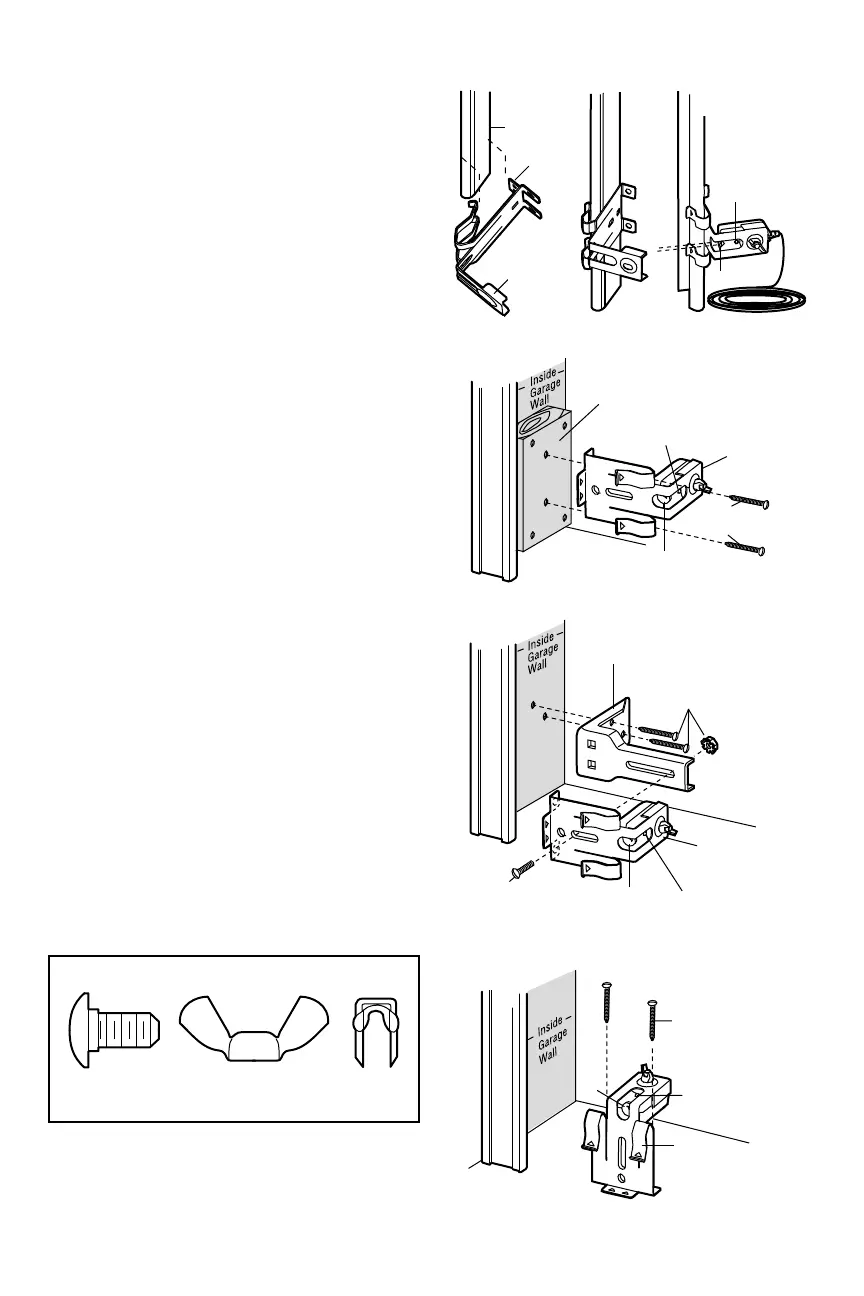 Inside Garage Wall

Inside Garage Wall

Inside Garage Wall