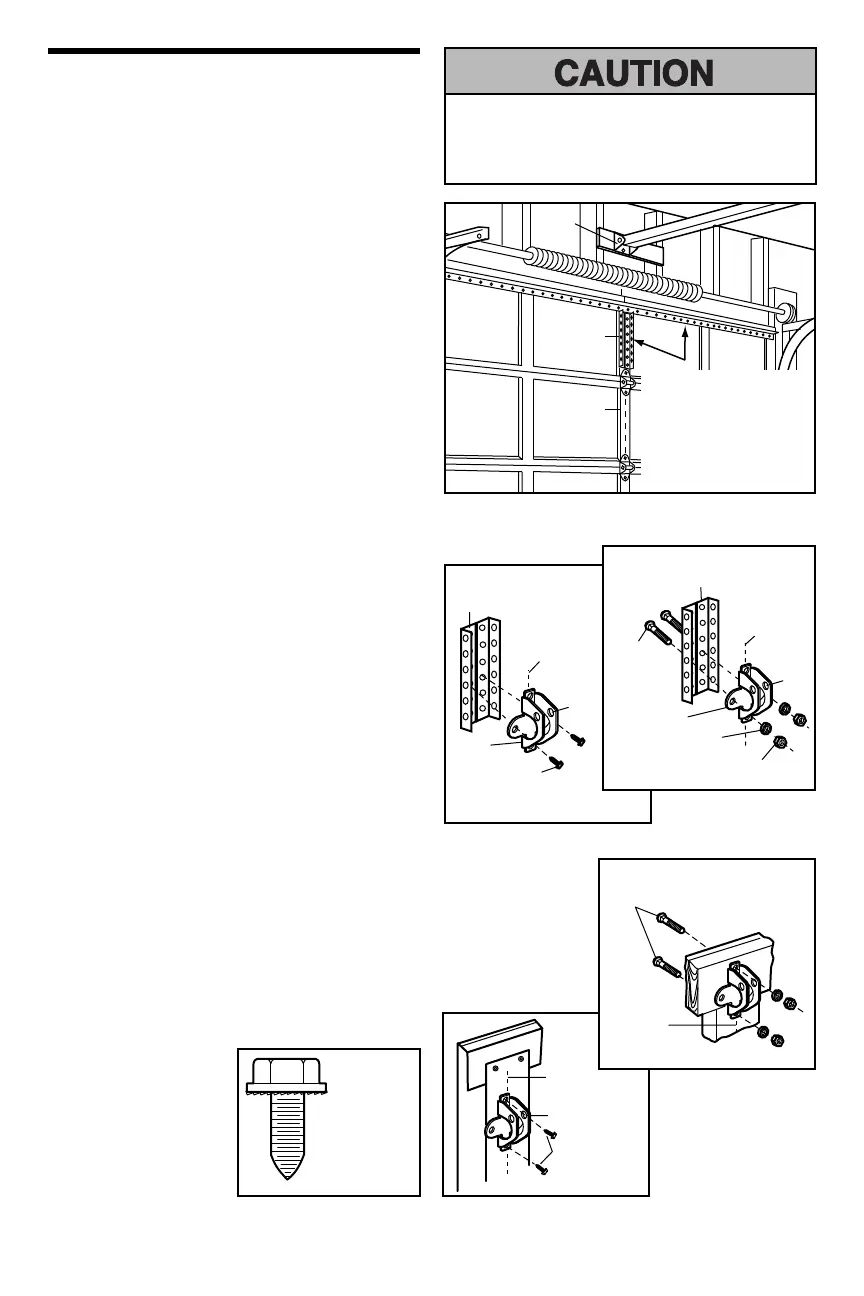 CAUTION