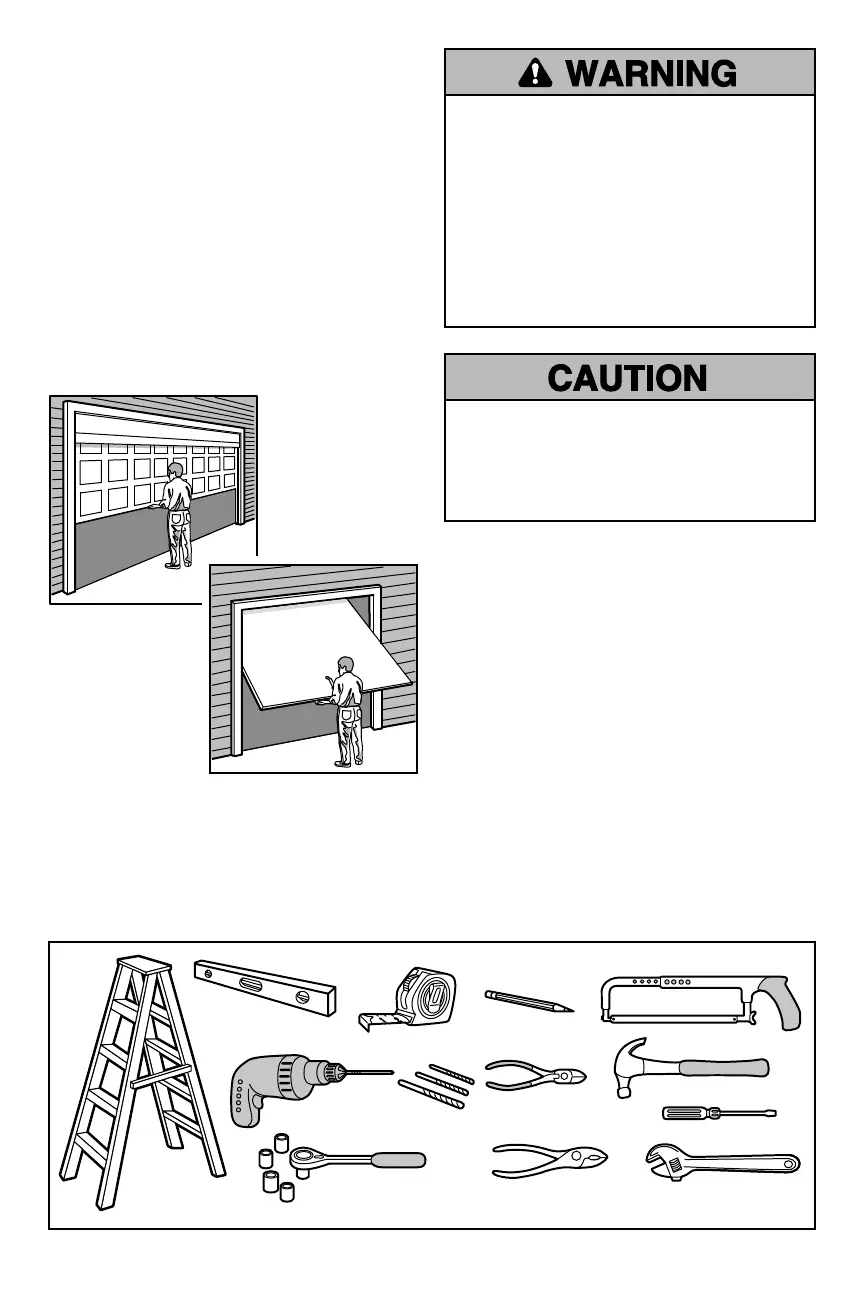 WARNING

CAUTION