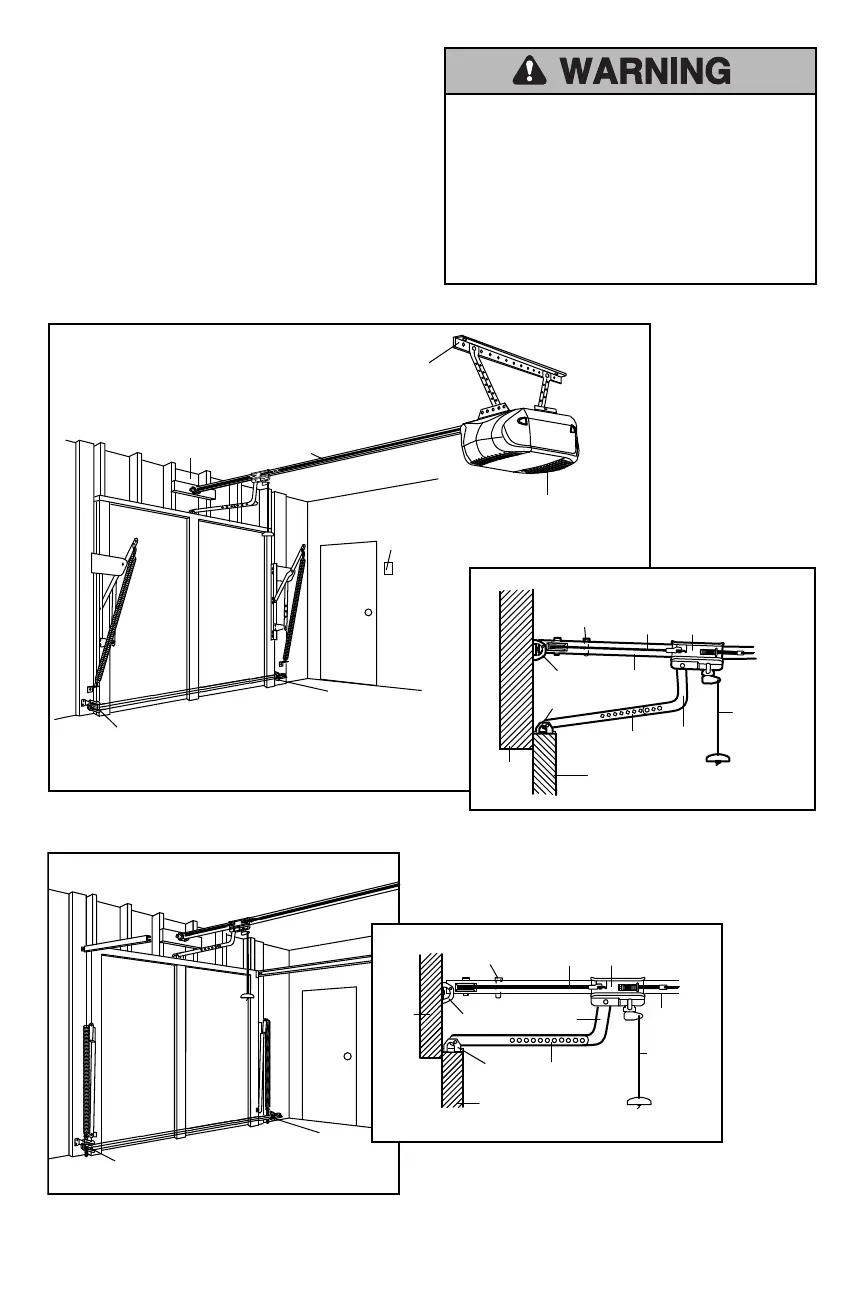 WARNING