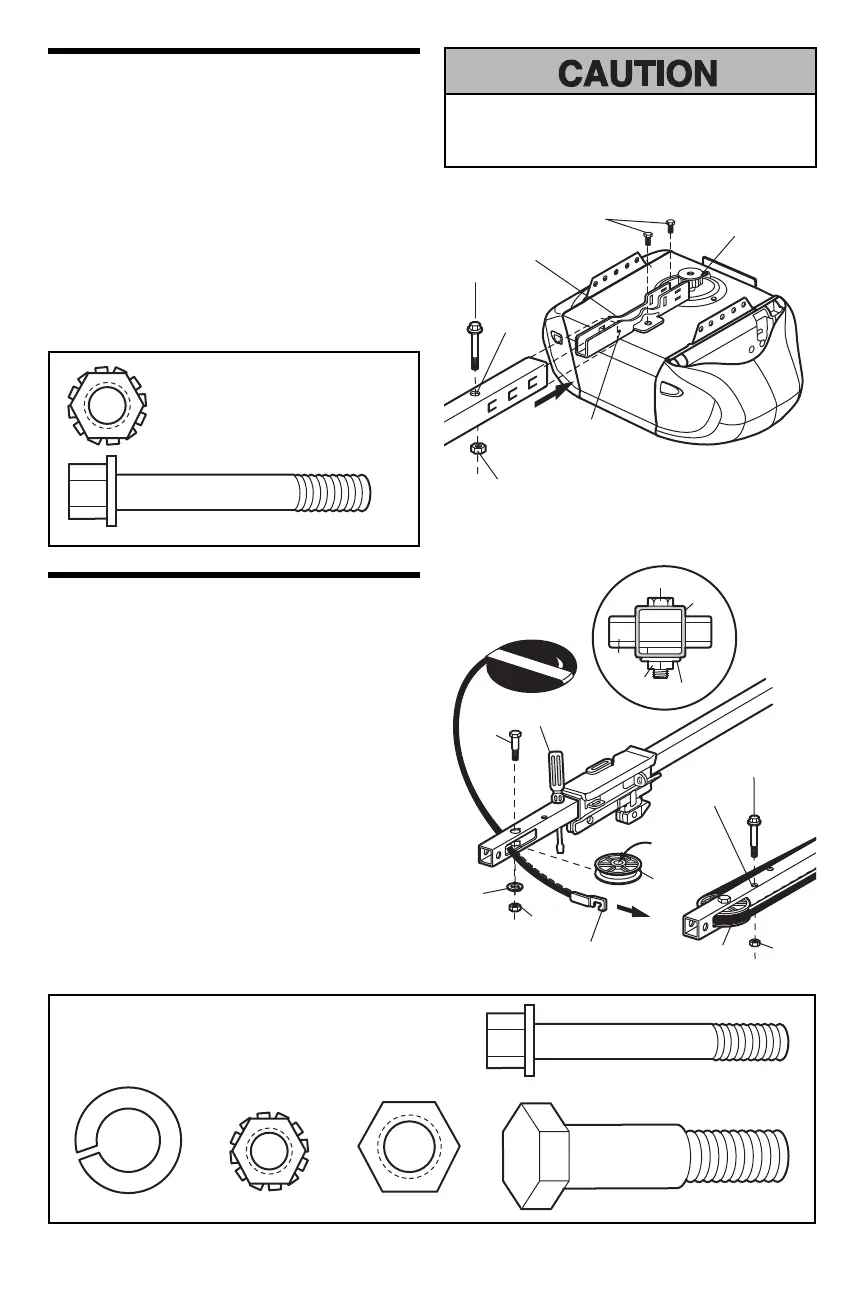 CAUTION