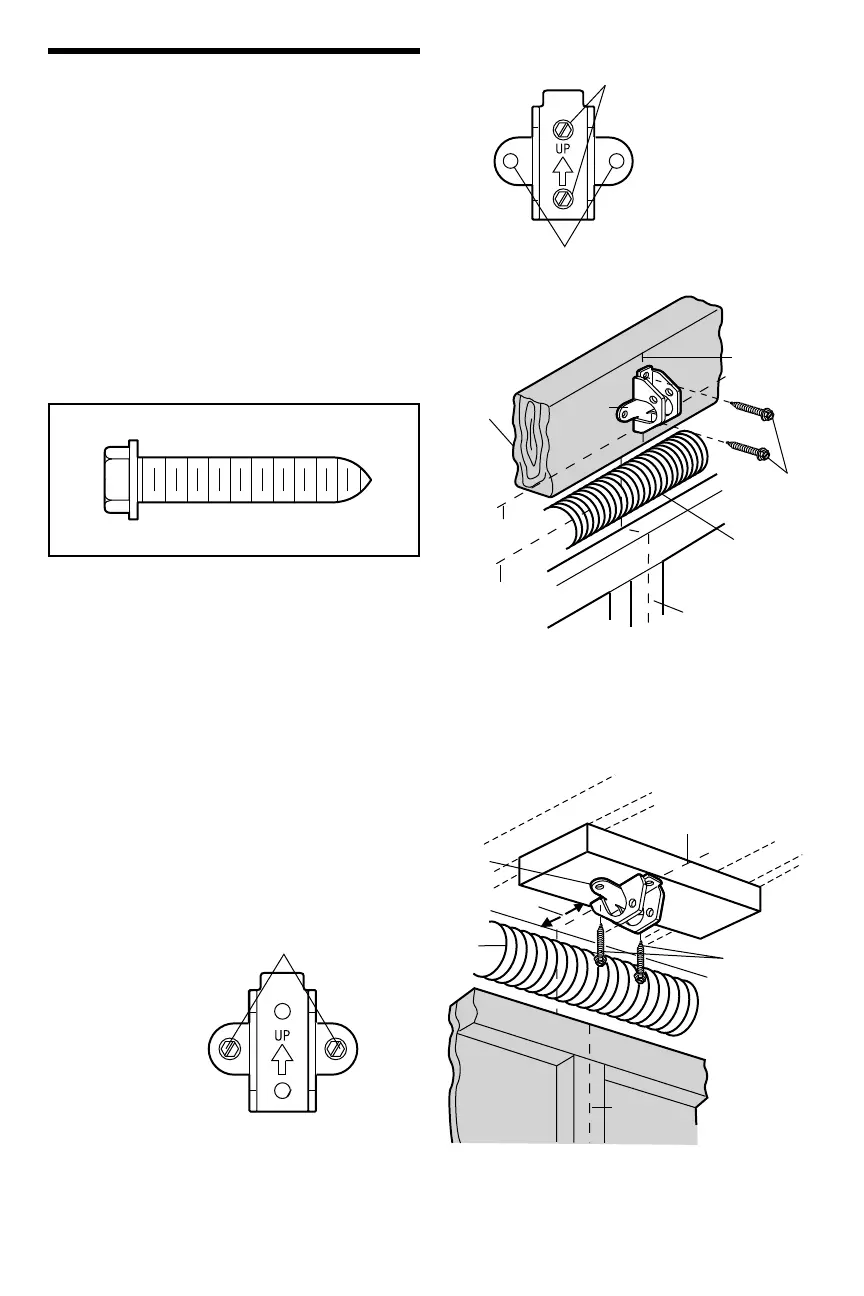 UP

UP