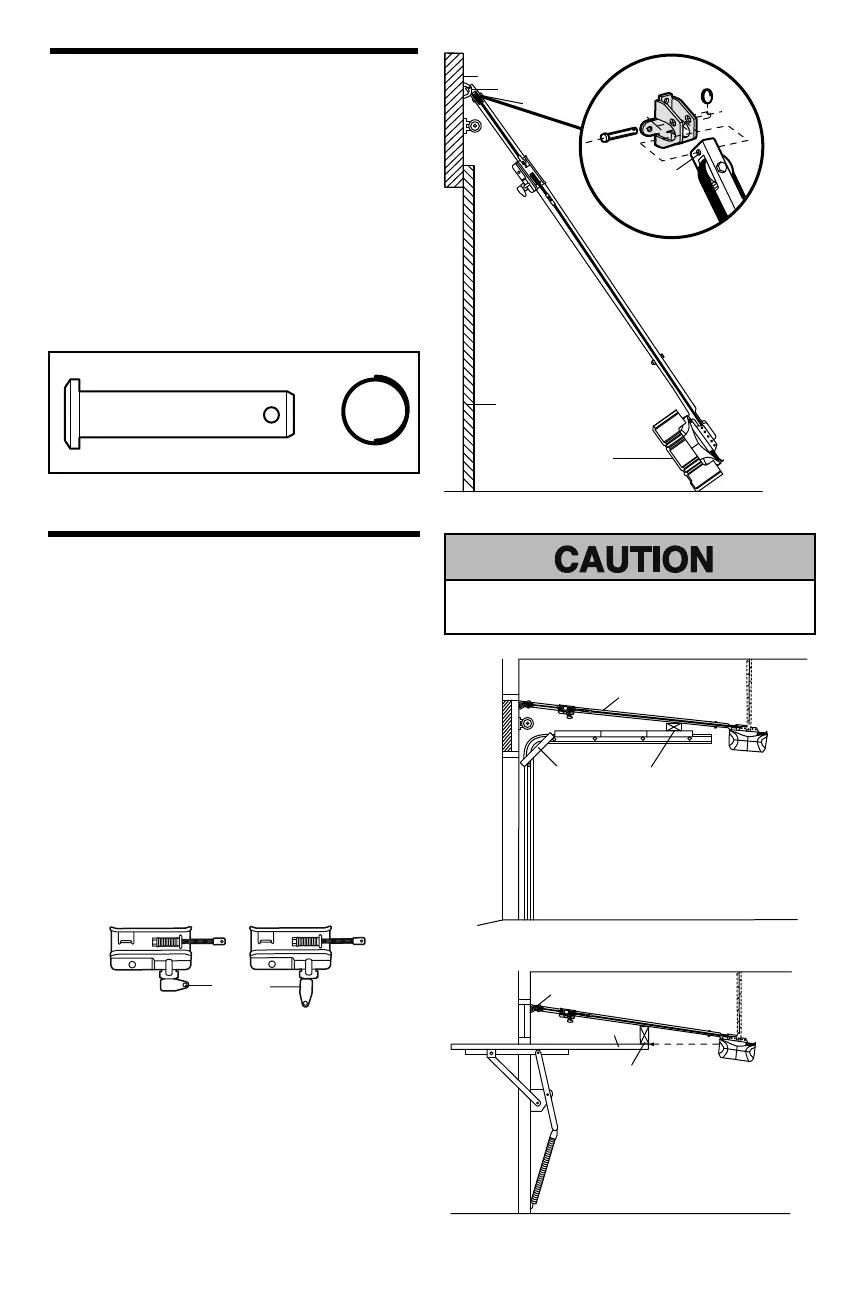 CAUTION