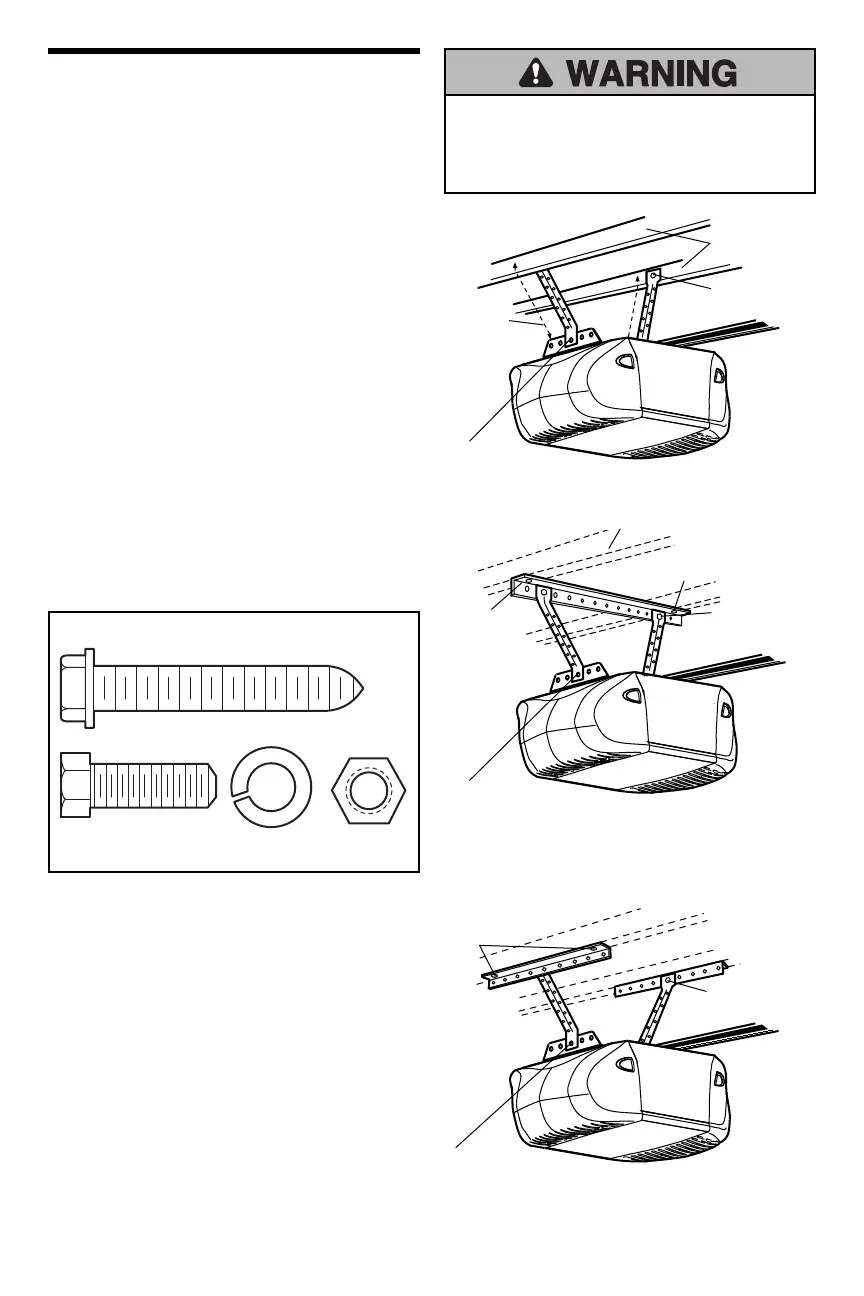 WARNING