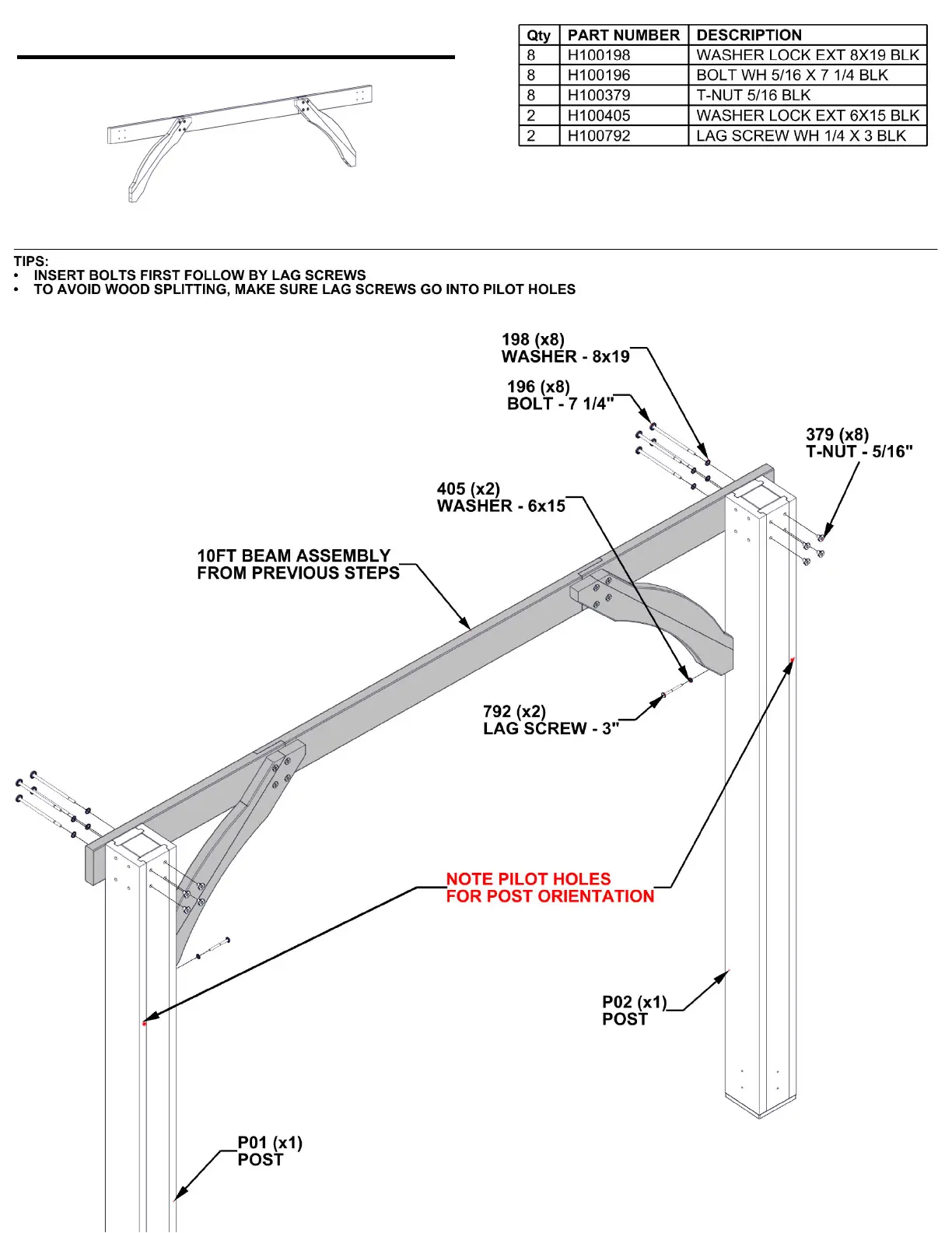 | Qty | PART NUMBER | DESCRIPTION |
|---|---|---|
| 8 | H100198 | WASHER LOCK EXT 8X19 BLK |
| 8 | H100196 | BOLT WH 5/16 X 7 1/4 BLK |
| 8 | H100379 | T-NUT 5/16 BLK |
| 2 | H100405 | WASHER LOCK EXT 6X15 BLK |
| 2 | H100792 | LAG SCREW WH 1/4 X 3 BLK |

TIPS:
• INSERT BOLTS FIRST FOLLOW BY LAG SCREWS
• TO AVOID WOOD SPLITTING, MAKE SURE LAG SCREWS GO INTO PILOT HOLES

198 (x8)
WASHER - 8x19

196 (x8)
BOLT - 7 1/4"

379 (x8)
T-NUT - 5/16"

405 (x2)
WASHER - 6x15

10FT BEAM ASSEMBLY
FROM PREVIOUS STEPS

792 (x2)
LAG SCREW - 3"

NOTE PILOT HOLES
FOR POST ORIENTATION

P02 (x1)
POST

P01 (x1)
POST