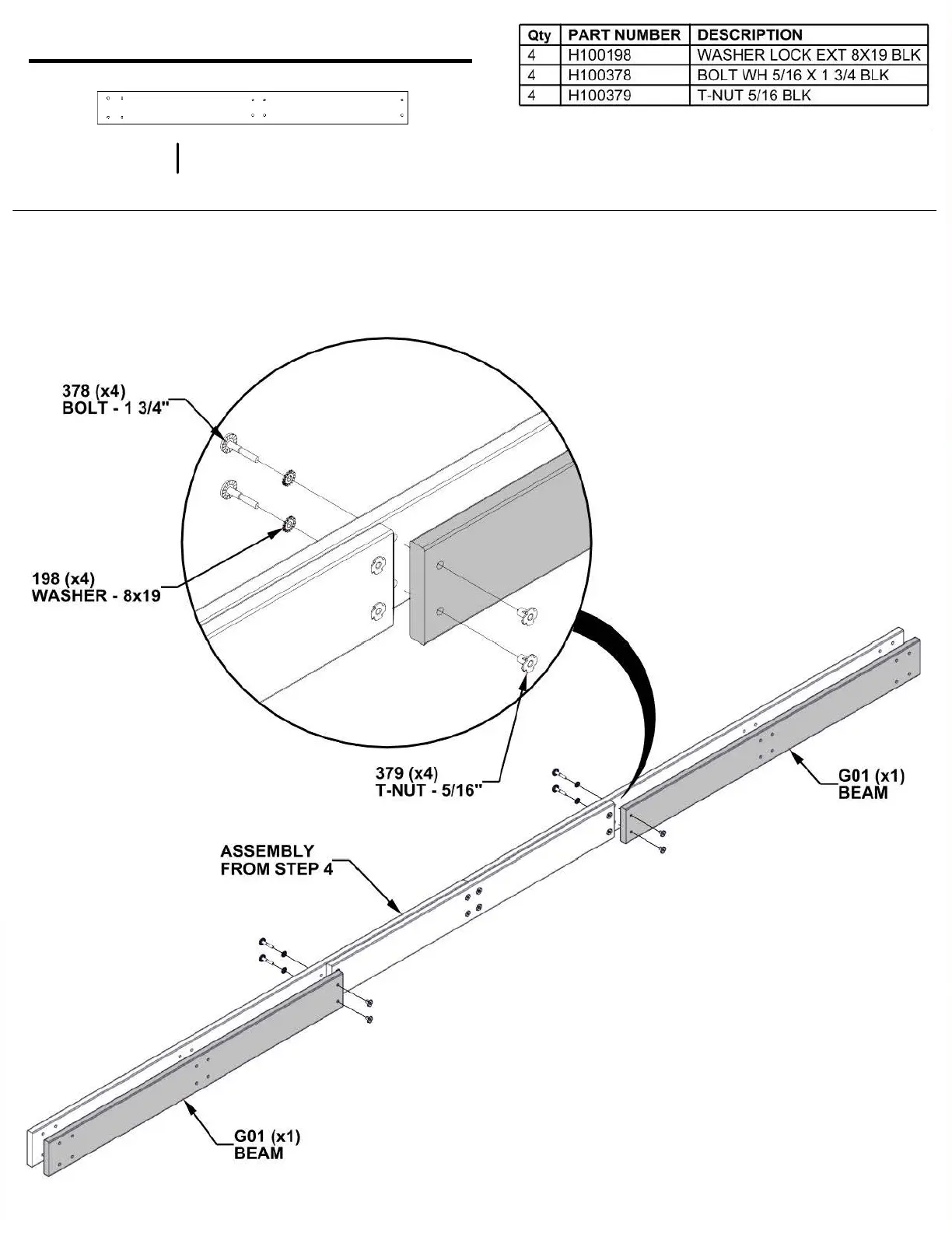 | Qty | PART NUMBER | DESCRIPTION |
|---|---|---|
| 4 | H100198 | WASHER LOCK EXT 8X19 BLK |
| 4 | H100378 | BOLT WH 5/16 X 1 3/4 BLK |
| 4 | H100379 | T-NUT 5/16 BLK |

378 (x4)
BOLT - 1 3/4"

198 (x4)
WASHER - 8x19

379 (x4)
T-NUT - 5/16"

G01 (x1)
BEAM

ASSEMBLY
FROM STEP 4

G01 (x1)
BEAM