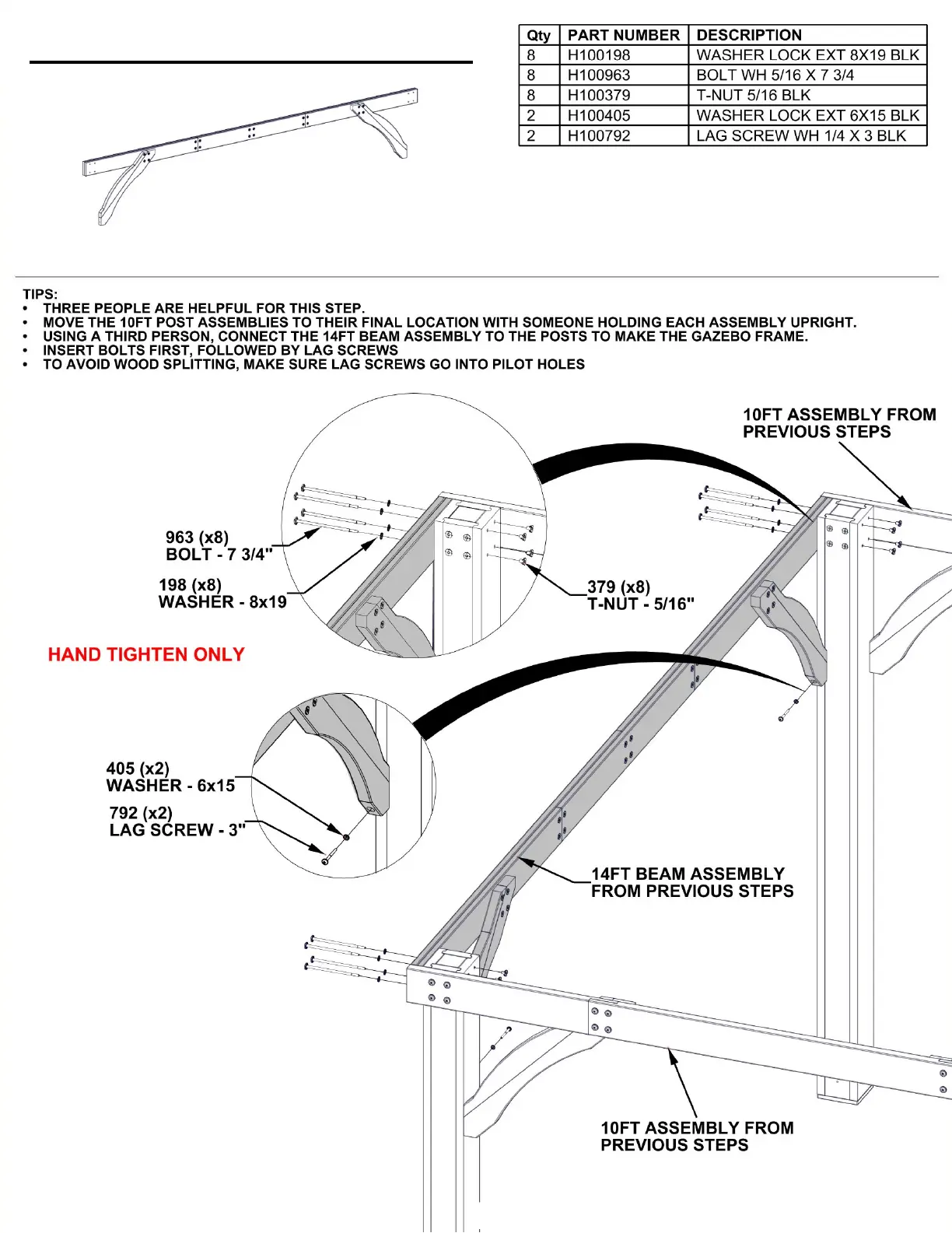 | Qty | PART NUMBER | DESCRIPTION |
|---|---|---|
| 8 | H100198 | WASHER LOCK EXT 8X19 BLK |
| 8 | H100963 | BOLT WH 5/16 X 7 3/4 |
| 8 | H100379 | T-NUT 5/16 BLK |
| 2 | H100405 | WASHER LOCK EXT 6X15 BLK |
| 2 | H100792 | LAG SCREW WH 1/4 X 3 BLK |

TIPS:
• THREE PEOPLE ARE HELPFUL FOR THIS STEP.
• MOVE THE 10FT POST ASSEMBLIES TO THEIR FINAL LOCATION WITH SOMEONE HOLDING EACH ASSEMBLY UPRIGHT.
• USING A THIRD PERSON, CONNECT THE 14FT BEAM ASSEMBLY TO THE POSTS TO MAKE THE GAZEBO FRAME.
• INSERT BOLTS FIRST, FOLLOWED BY LAG SCREWS
• TO AVOID WOOD SPLITTING, MAKE SURE LAG SCREWS GO INTO PILOT HOLES

10FT ASSEMBLY FROM PREVIOUS STEPS

963 (x8)
BOLT - 7 3/4"

198 (x8)
WASHER - 8x19

379 (x8)
T-NUT - 5/16"

HAND TIGHTEN ONLY

405 (x2)
WASHER - 6x15

792 (x2)
LAG SCREW - 3"

14FT BEAM ASSEMBLY FROM PREVIOUS STEPS

10FT ASSEMBLY FROM PREVIOUS STEPS