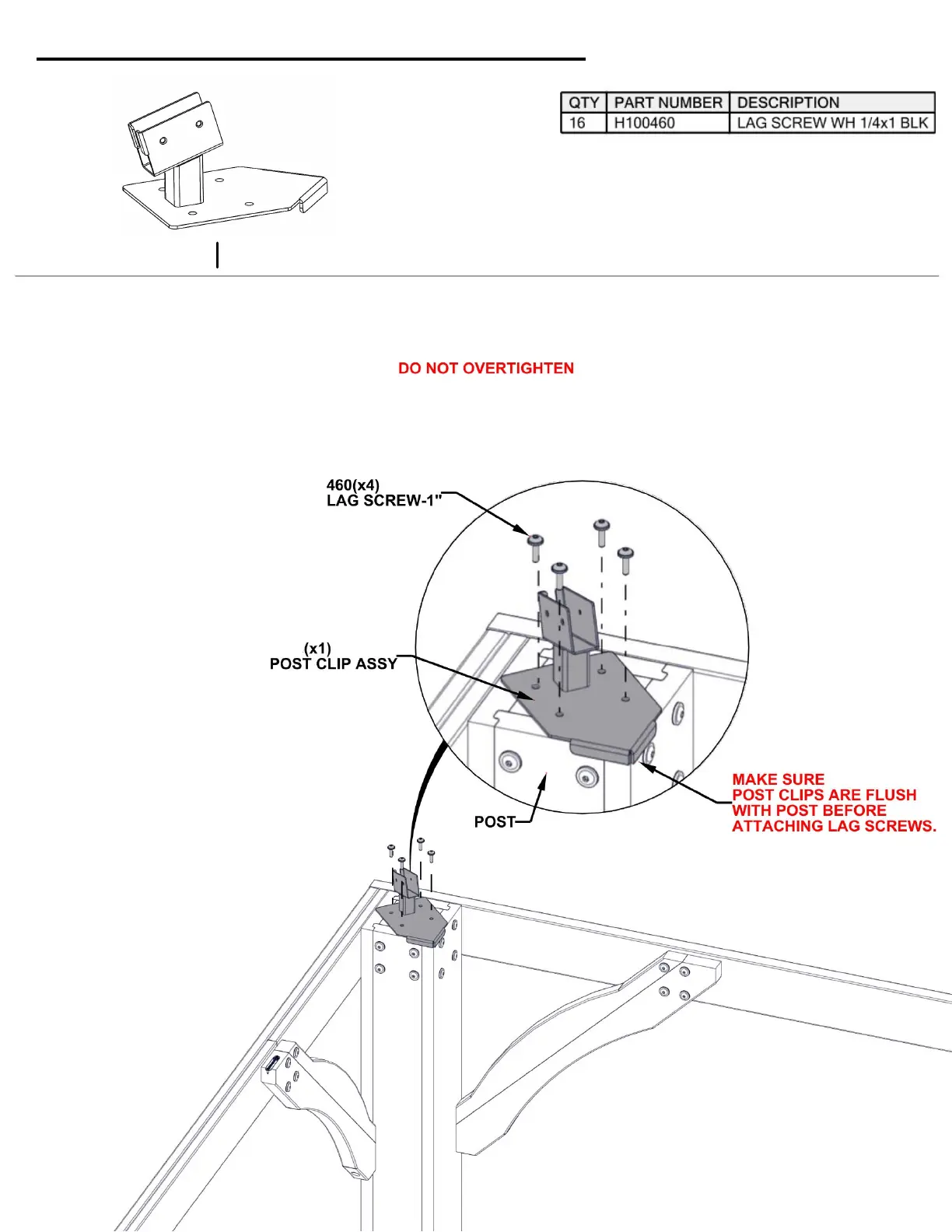 | QTY | PART NUMBER | DESCRIPTION |
|---|---|---|
| 16 | H100460 | LAG SCREW WH 1/4x1 BLK |

DO NOT OVERTIGHTEN

460(x4)
LAG SCREW-1"

(x1)
POST CLIP ASSY

POST

MAKE SURE
POST CLIPS ARE FLUSH
WITH POST BEFORE
ATTACHING LAG SCREWS.