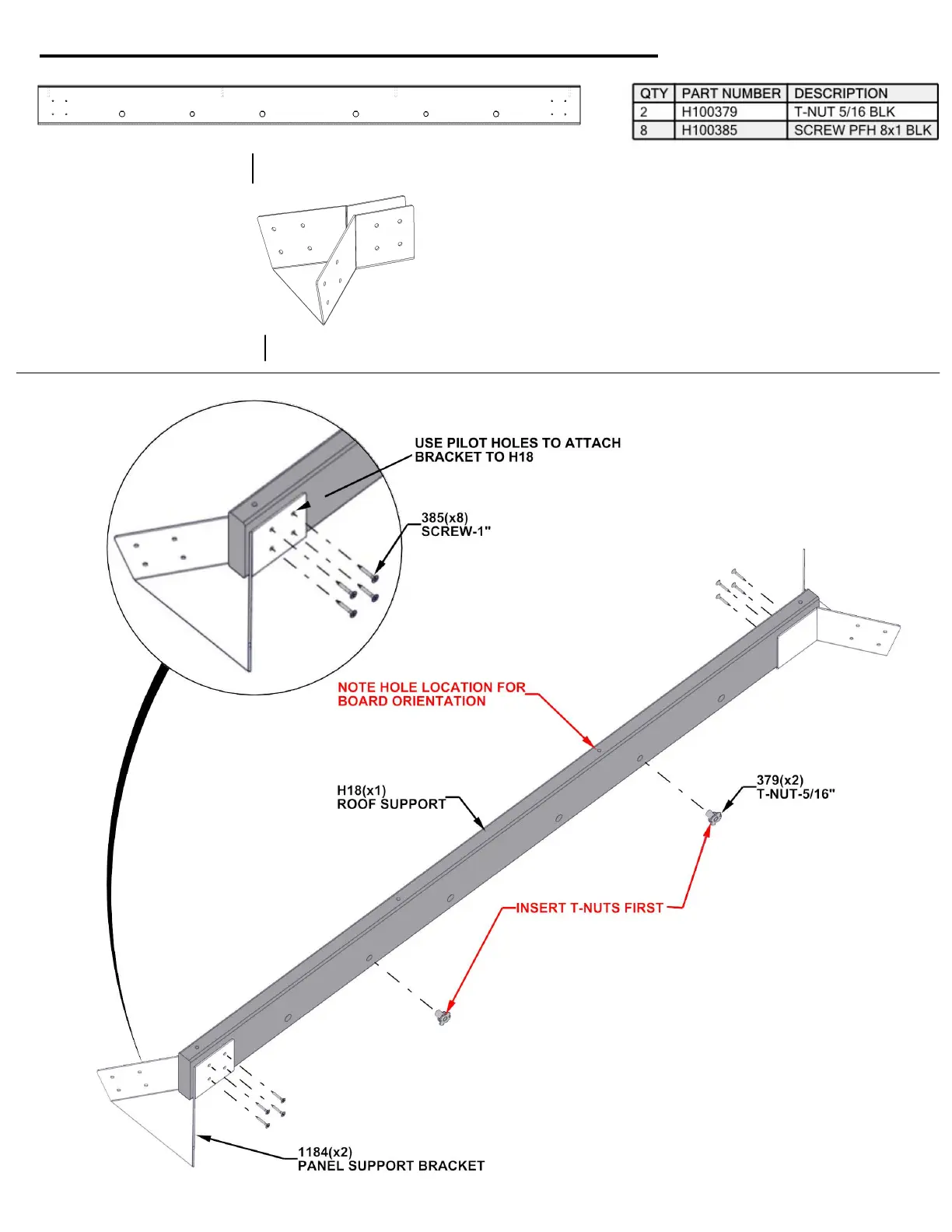 | QTY | PART NUMBER | DESCRIPTION |
|---|---|---|
| 2 | H100379 | T-NUT 5/16 BLK |
| 8 | H100385 | SCREW PFH 8x1 BLK |

USE PILOT HOLES TO ATTACH BRACKET TO H18

385(x8)
SCREW-1"

NOTE HOLE LOCATION FOR BOARD ORIENTATION

H18(x1)
ROOF SUPPORT

379(x2)
T-NUT-5/16"

INSERT T-NUTS FIRST

1184(x2)
PANEL SUPPORT BRACKET