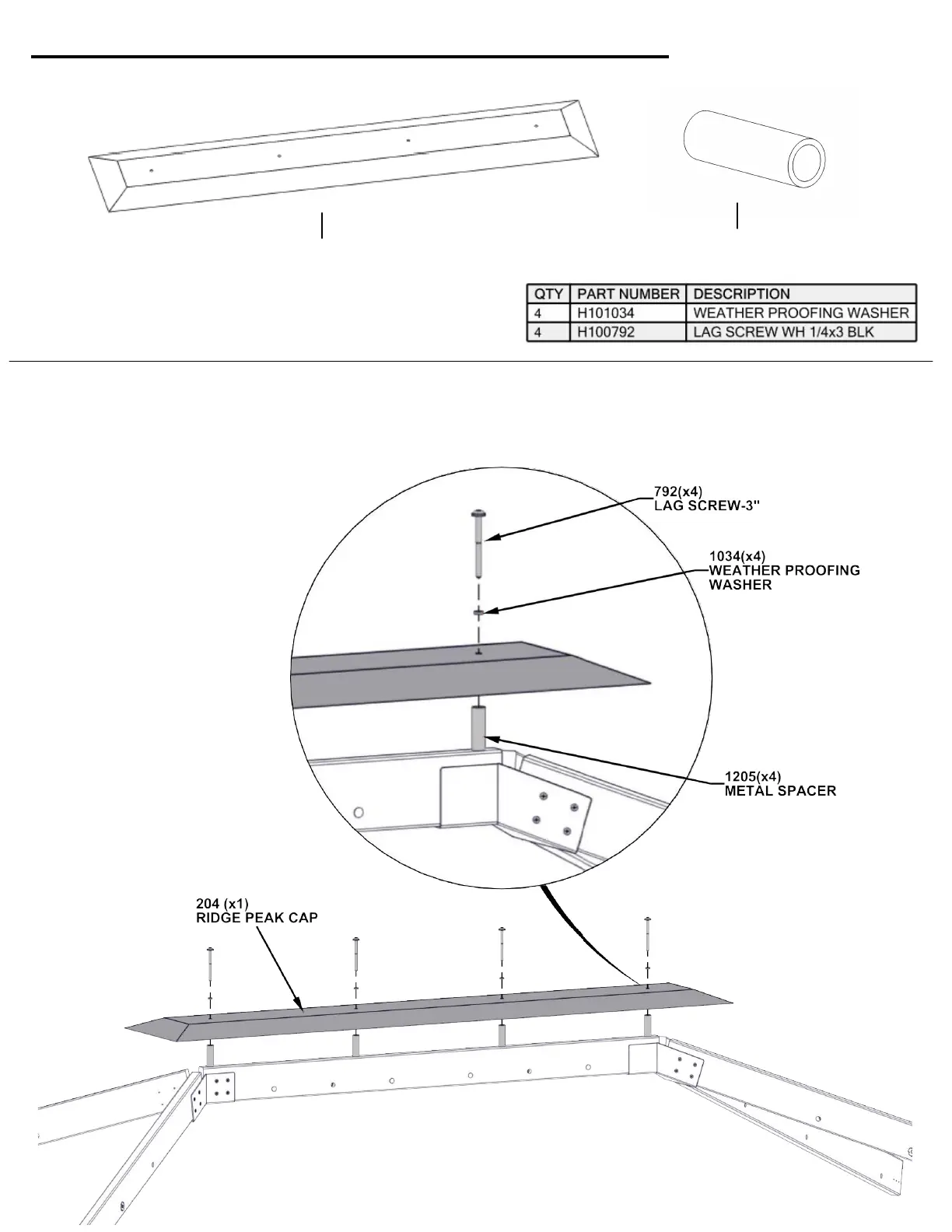 | QTY | PART NUMBER | DESCRIPTION |
|---|---|---|
| 4 | H101034 | WEATHER PROOFING WASHER |
| 4 | H100792 | LAG SCREW WH 1/4x3 BLK |

792(x4)
LAG SCREW-3"

1034(x4)
WEATHER PROOFING WASHER

1205(x4)
METAL SPACER

204 (x1)
RIDGE PEAK CAP