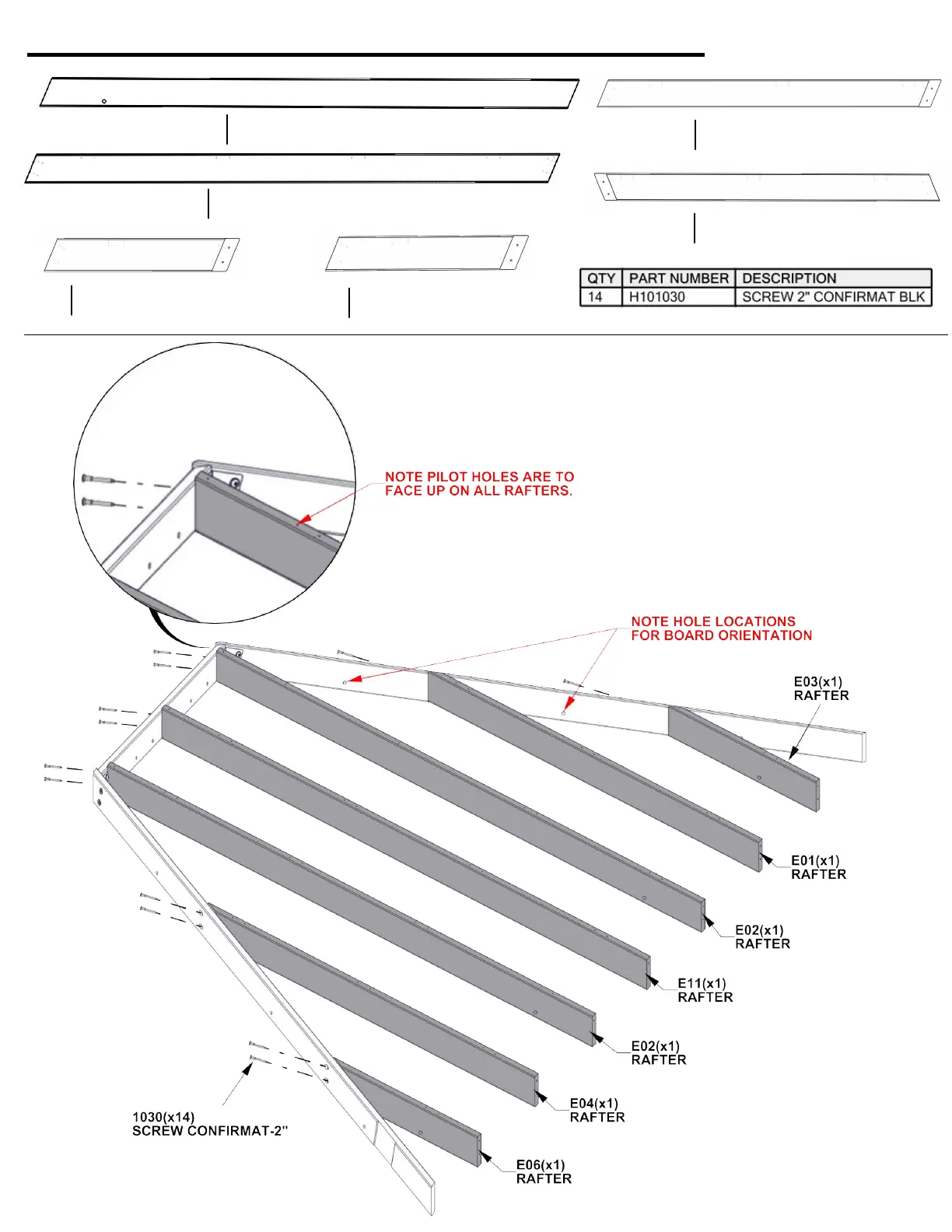 | QTY | PART NUMBER | DESCRIPTION |
|---|---|---|
| 14 | H101030 | SCREW 2" CONFIRMAT BLK |

NOTE PILOT HOLES ARE TO FACE UP ON ALL RAFTERS.

NOTE HOLE LOCATIONS FOR BOARD ORIENTATION

E03(x1) RAFTER

E01(x1) RAFTER

E02(x1) RAFTER

E11(x1) RAFTER

E02(x1) RAFTER

E04(x1) RAFTER

E06(x1) RAFTER

1030(x14) SCREW CONFIRMAT-2"