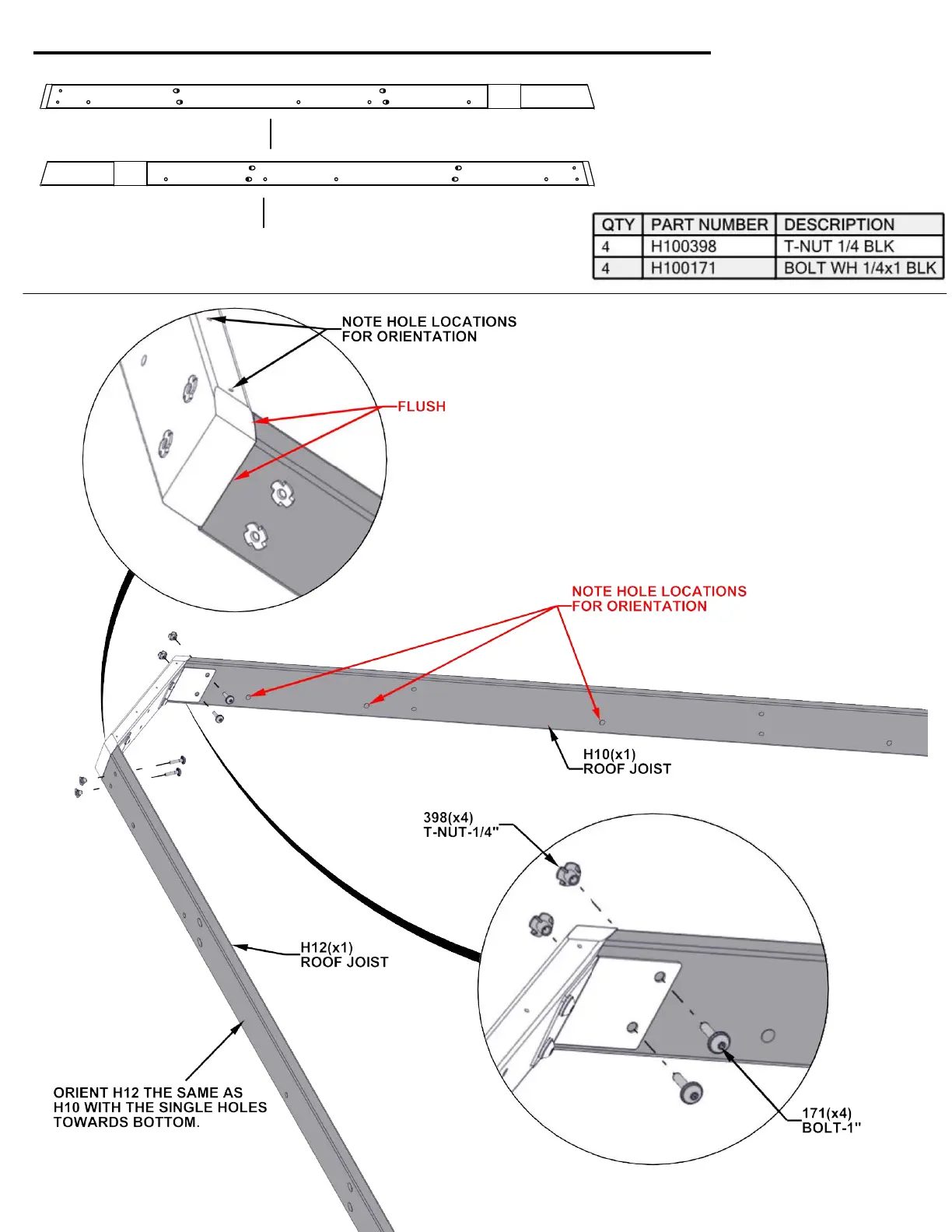 | QTY | PART NUMBER | DESCRIPTION |
|---|---|---|
| 4 | H100398 | T-NUT 1/4 BLK |
| 4 | H100171 | BOLT WH 1/4x1 BLK |

NOTE HOLE LOCATIONS FOR ORIENTATION

FLUSH

NOTE HOLE LOCATIONS FOR ORIENTATION

H10(x1) ROOF JOIST

398(x4) T-NUT-1/4"

H12(x1) ROOF JOIST

ORIENT H12 THE SAME AS H10 WITH THE SINGLE HOLES TOWARDS BOTTOM.

171(x4) BOLT-1"