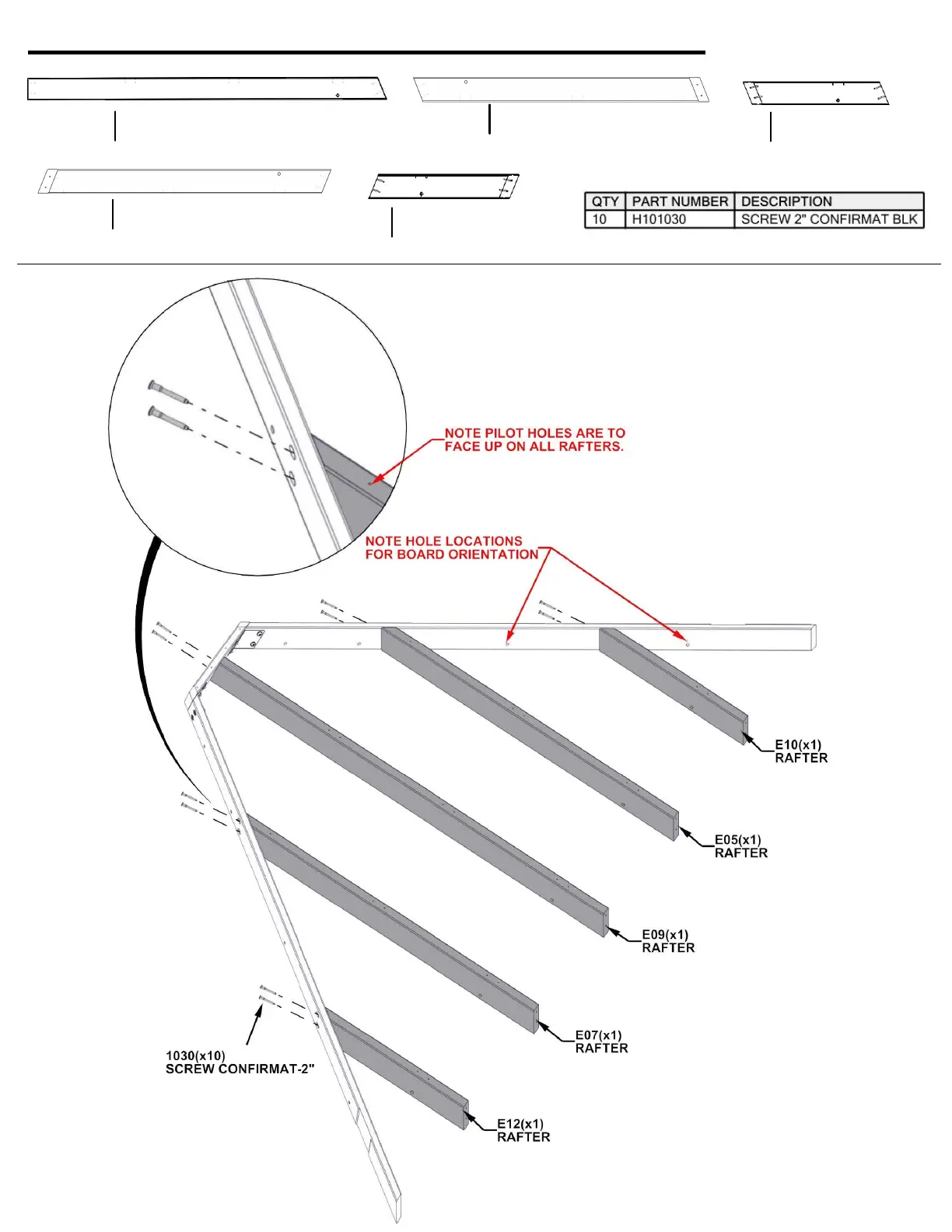 | QTY | PART NUMBER | DESCRIPTION |
|---|---|---|
| 10 | H101030 | SCREW 2" CONFIRMAT BLK |

NOTE PILOT HOLES ARE TO FACE UP ON ALL RAFTERS.

NOTE HOLE LOCATIONS FOR BOARD ORIENTATION

E10(x1) RAFTER

E05(x1) RAFTER

E09(x1) RAFTER

E07(x1) RAFTER

1030(x10) SCREW CONFIRMAT-2"

E12(x1) RAFTER