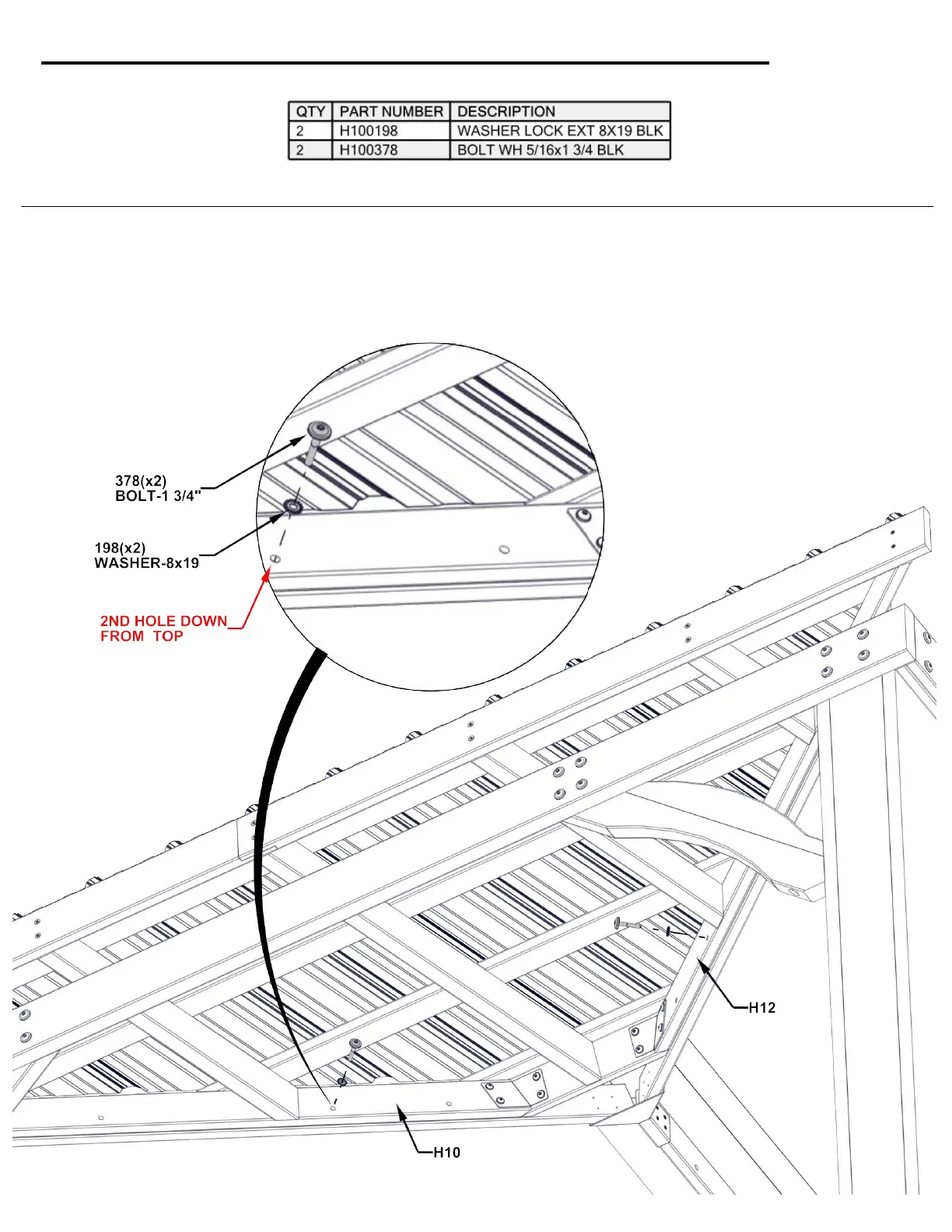 | QTY | PART NUMBER | DESCRIPTION |
|---|---|---|
| 2 | H100198 | WASHER LOCK EXT 8X19 BLK |
| 2 | H100378 | BOLT WH 5/16x1 3/4 BLK |

378(x2)
BOLT-1 3/4"

198(x2)
WASHER-8x19

2ND HOLE DOWN
FROM TOP

H12

H10