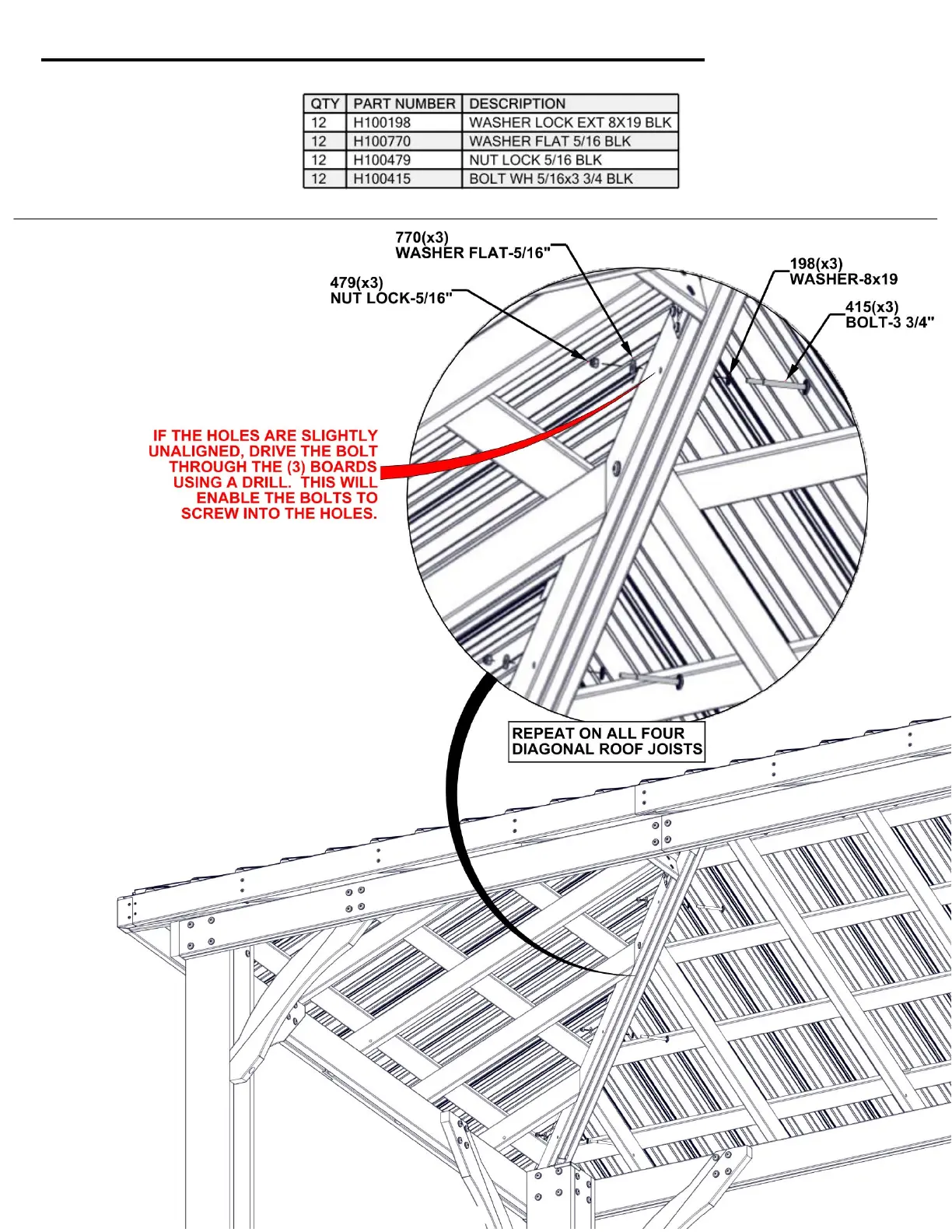 | QTY | PART NUMBER | DESCRIPTION |
|---|---|---|
| 12 | H100198 | WASHER LOCK EXT 8X19 BLK |
| 12 | H100770 | WASHER FLAT 5/16 BLK |
| 12 | H100479 | NUT LOCK 5/16 BLK |
| 12 | H100415 | BOLT WH 5/16x3 3/4 BLK |

770(x3)
WASHER FLAT-5/16"

479(x3)
NUT LOCK-5/16"

198(x3)
WASHER-8x19

415(x3)
BOLT-3 3/4"

IF THE HOLES ARE SLIGHTLY UNALIGNED, DRIVE THE BOLT THROUGH THE (3) BOARDS USING A DRILL. THIS WILL ENABLE THE BOLTS TO SCREW INTO THE HOLES.

REPEAT ON ALL FOUR DIAGONAL ROOF JOISTS