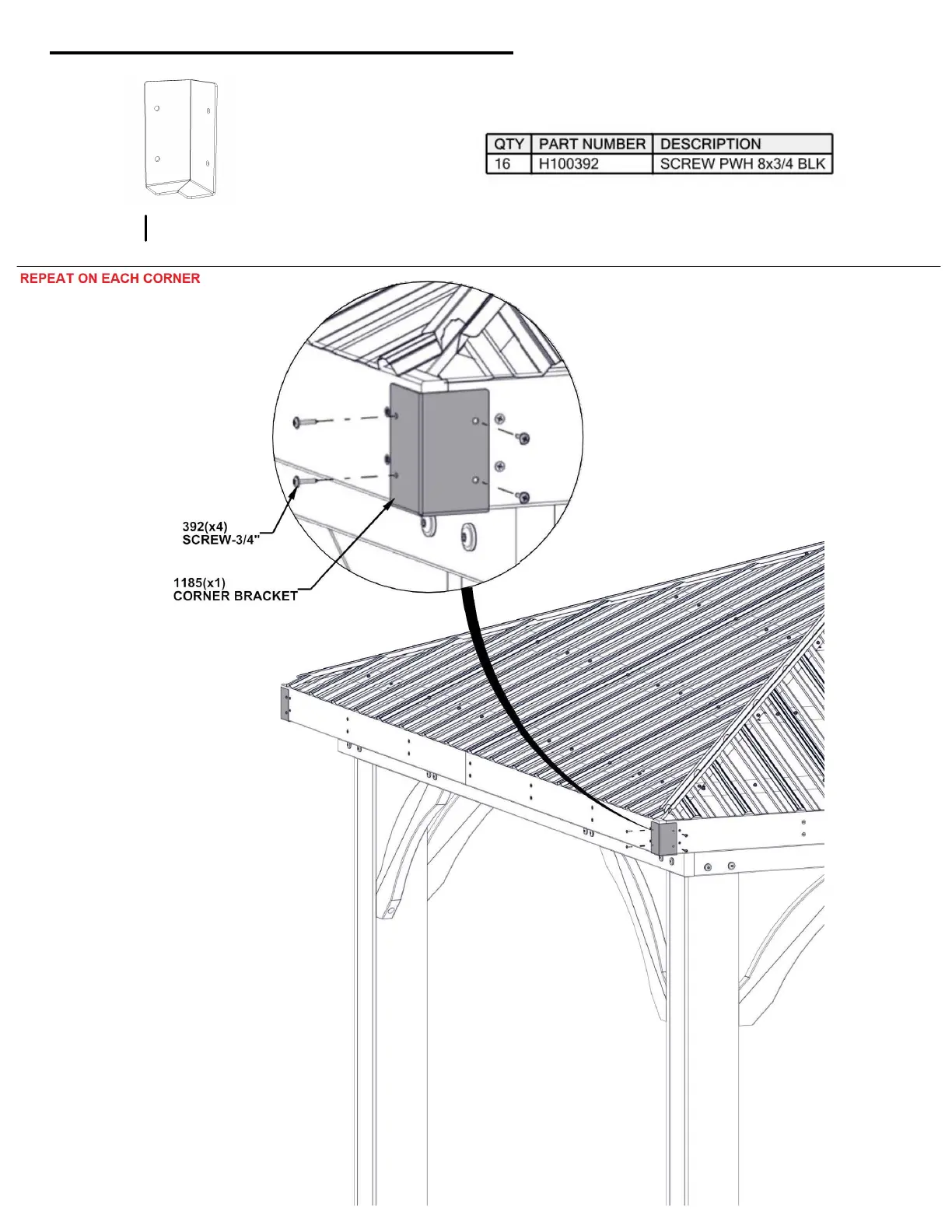 | QTY | PART NUMBER | DESCRIPTION |
|---|---|---|
| 16 | H100392 | SCREW PWH 8x3/4 BLK |

REPEAT ON EACH CORNER

392(x4)
SCREW-3/4"

1185(x1)
CORNER BRACKET