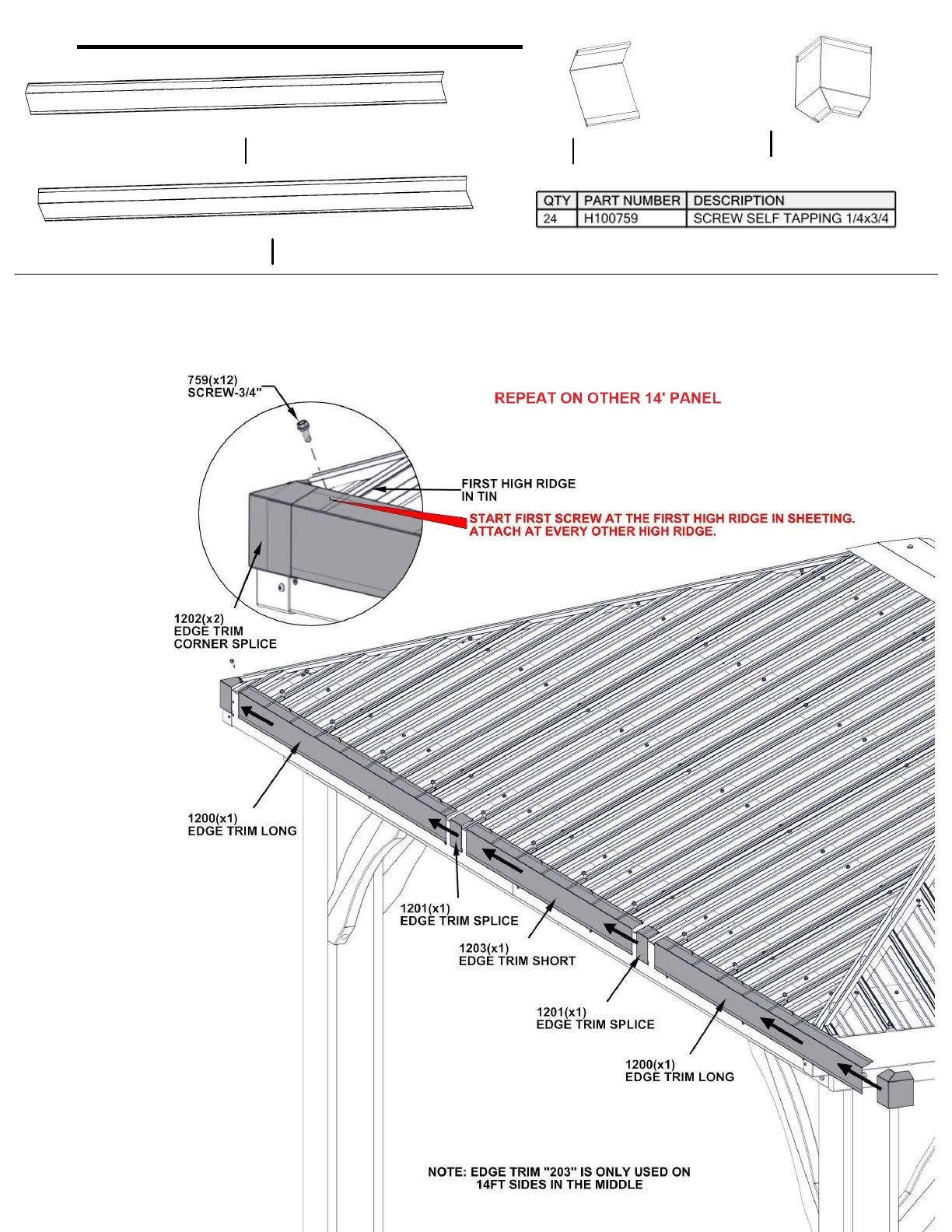 | QTY | PART NUMBER | DESCRIPTION |
|---|---|---|
| 24 | H100759 | SCREW SELF TAPPING 1/4x3/4 |

759(x12)
SCREW-3/4"

REPEAT ON OTHER 14' PANEL

FIRST HIGH RIDGE IN TIN

START FIRST SCREW AT THE FIRST HIGH RIDGE IN SHEETING.
ATTACH AT EVERY OTHER HIGH RIDGE.

1202(x2)
EDGE TRIM
CORNER SPLICE

1200(x1)
EDGE TRIM LONG

1201(x1)
EDGE TRIM SPLICE

1203(x1)
EDGE TRIM SHORT

1201(x1)
EDGE TRIM SPLICE

1200(x1)
EDGE TRIM LONG

NOTE: EDGE TRIM "203" IS ONLY USED ON 14FT SIDES IN THE MIDDLE