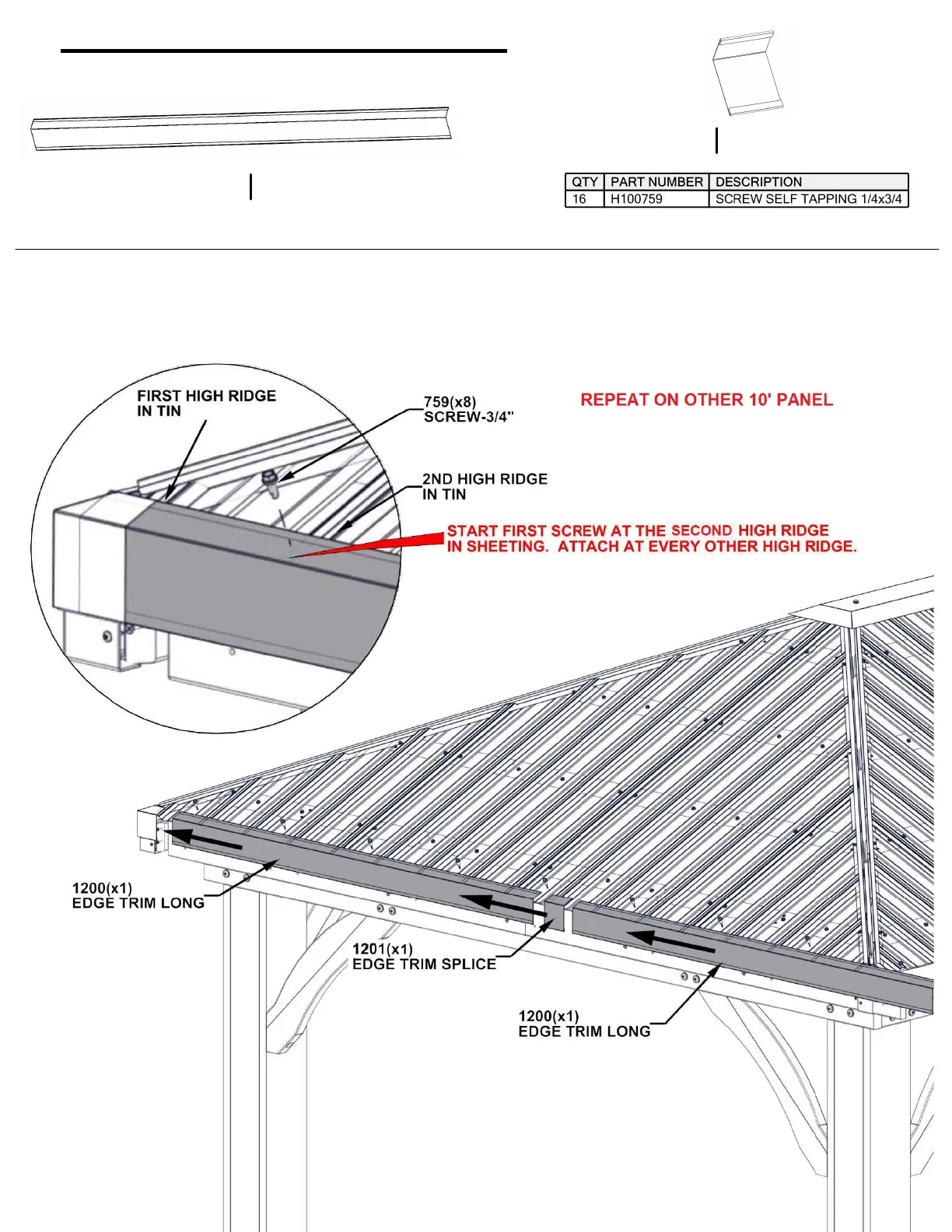 | QTY | PART NUMBER | DESCRIPTION |
|---|---|---|
| 16 | H100759 | SCREW SELF TAPPING 1/4x3/4 |

FIRST HIGH RIDGE IN TIN

759(x8) SCREW-3/4"

REPEAT ON OTHER 10' PANEL

2ND HIGH RIDGE IN TIN

START FIRST SCREW AT THE SECOND HIGH RIDGE IN SHEETING. ATTACH AT EVERY OTHER HIGH RIDGE.

1200(x1) EDGE TRIM LONG

1201(x1) EDGE TRIM SPLICE

1200(x1) EDGE TRIM LONG