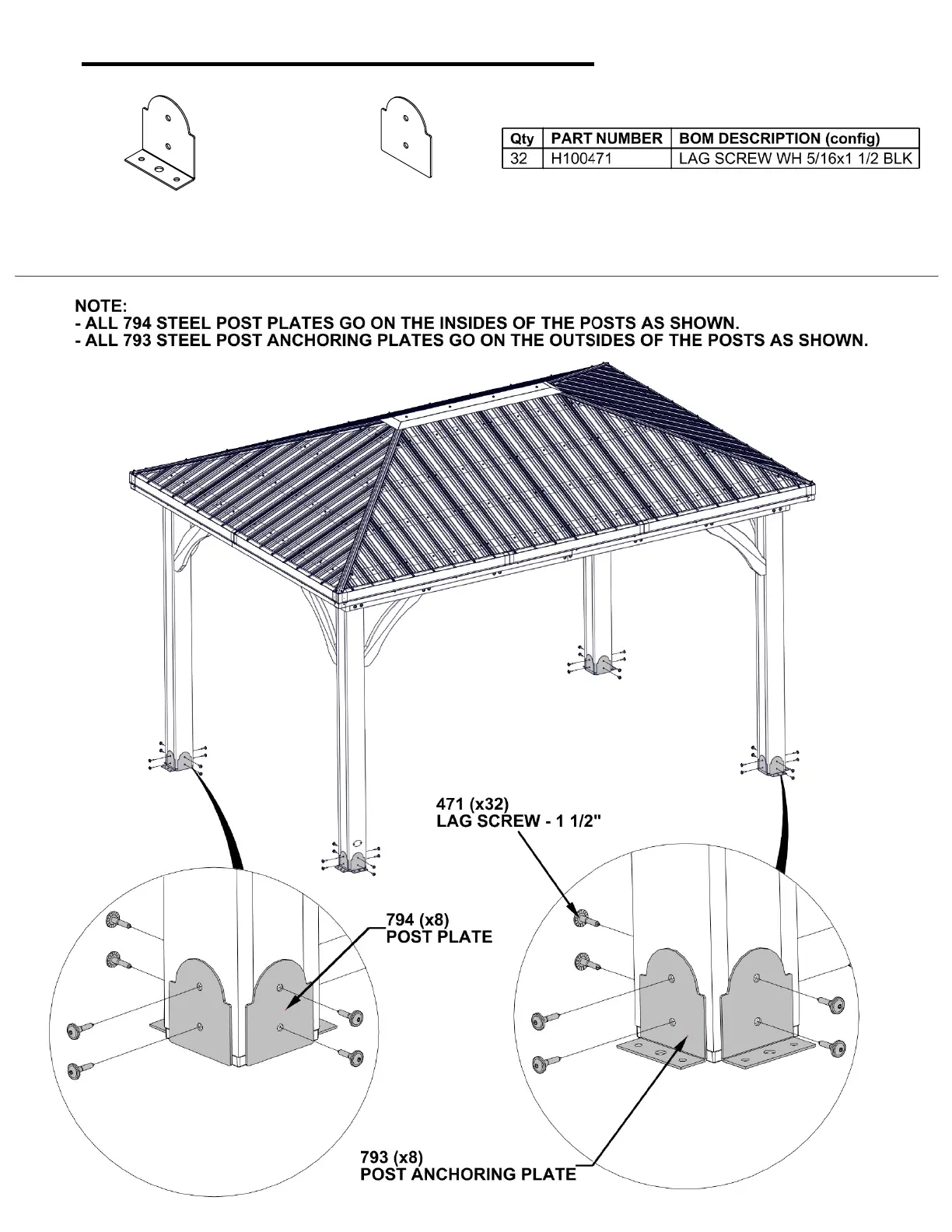 | Qty | PART NUMBER | BOM DESCRIPTION (config) |
|---|---|---|
| 32 | H100471 | LAG SCREW WH 5/16x1 1/2 BLK |

NOTE:
- ALL 794 STEEL POST PLATES GO ON THE INSIDES OF THE POSTS AS SHOWN.
- ALL 793 STEEL POST ANCHORING PLATES GO ON THE OUTSIDES OF THE POSTS AS SHOWN.

471 (x32)
LAG SCREW - 1 1/2"

794 (x8)
POST PLATE

793 (x8)
POST ANCHORING PLATE