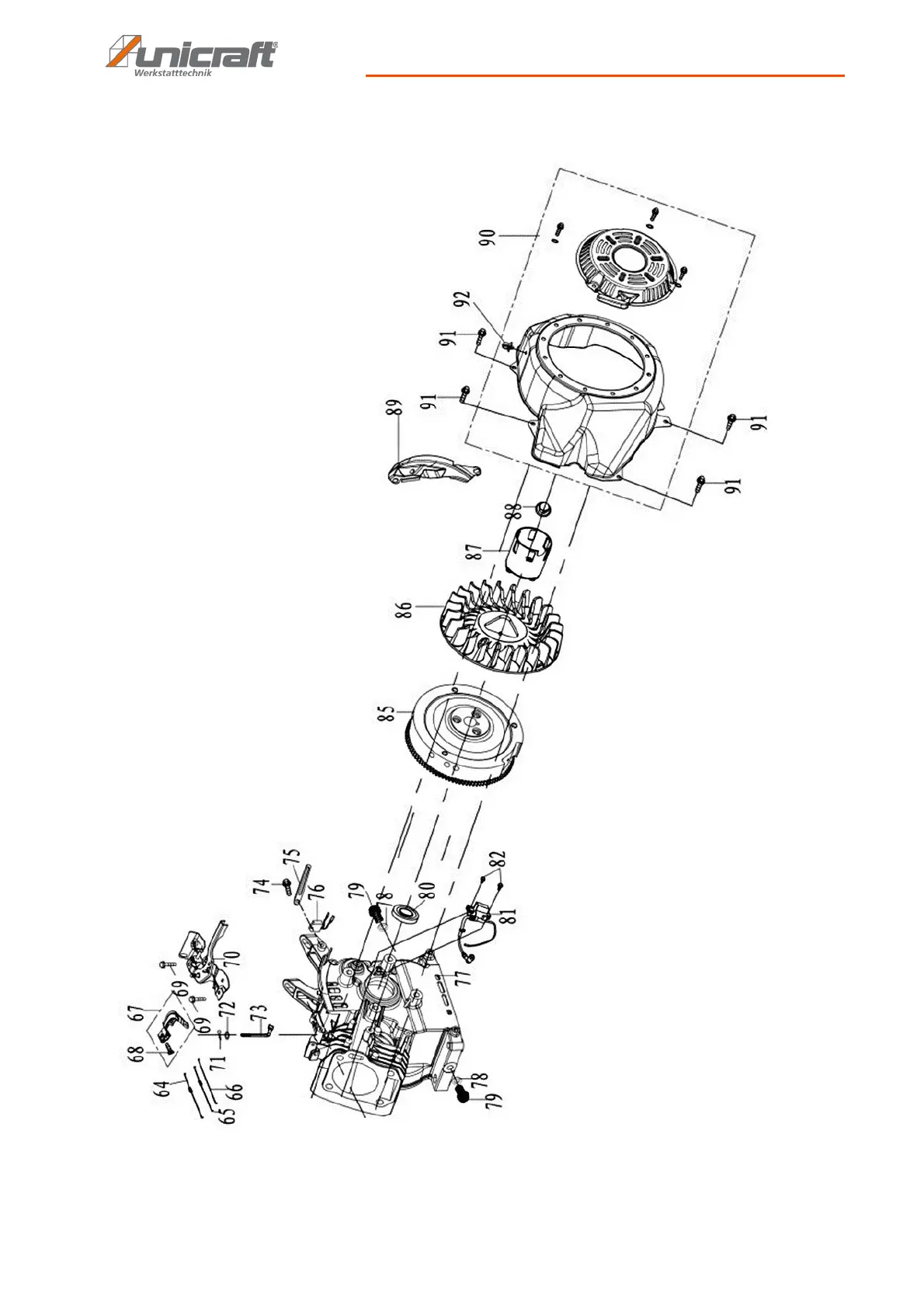 unicraft®
Werkstatttechnik

90
92
91
91
89
91
91
88
87
86
85
75
74
76
79
8
80
82
81
77
70
69
67
69
72
73
68
71
64
66
65
78
79