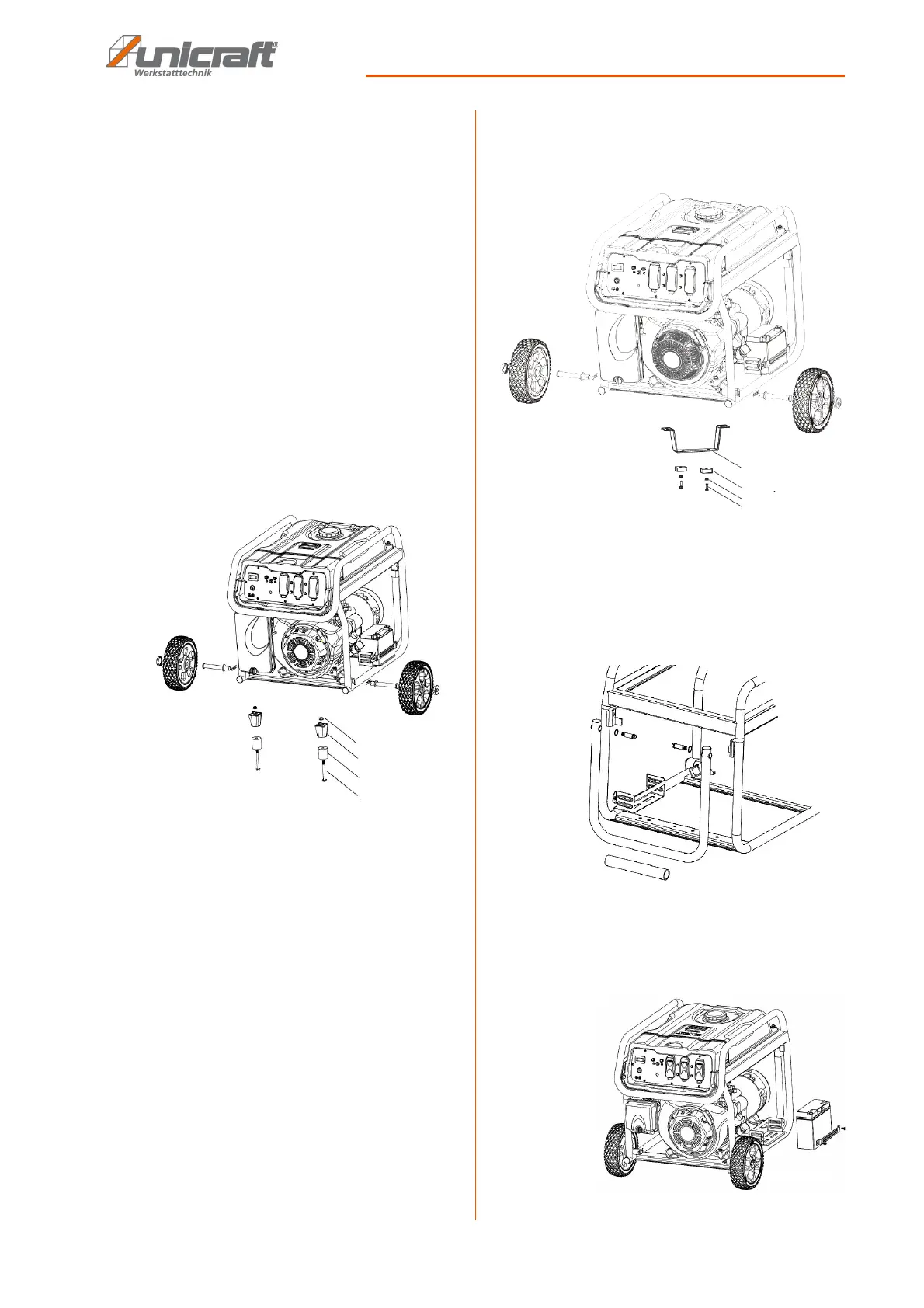 unicraft®
Werkstatttechnik