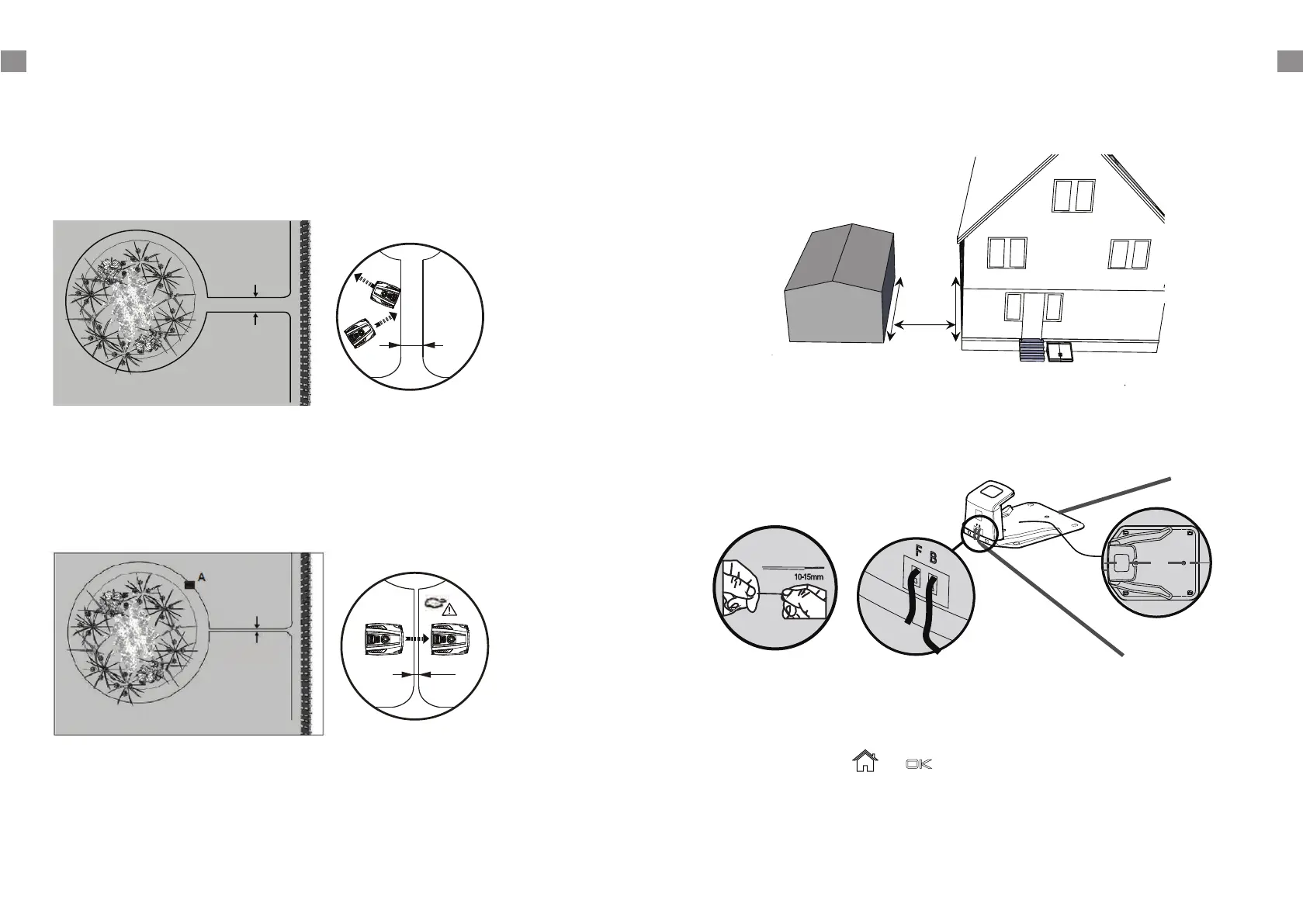 A

10-15mm

F B

OK