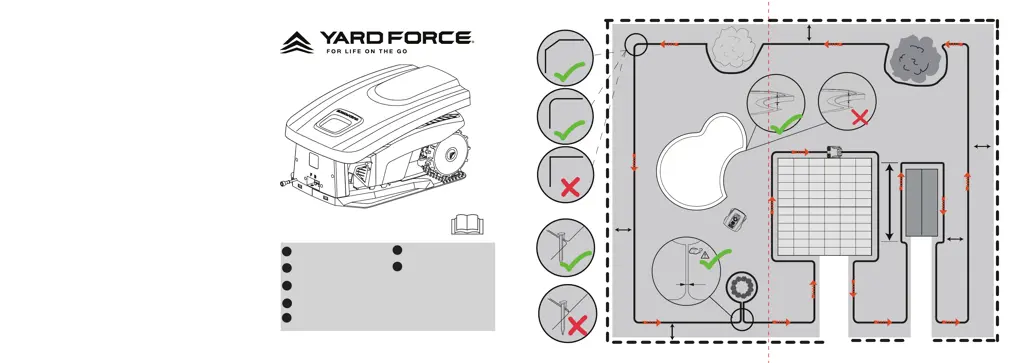 YARD FORCE
FOR LIFE ON THE GO