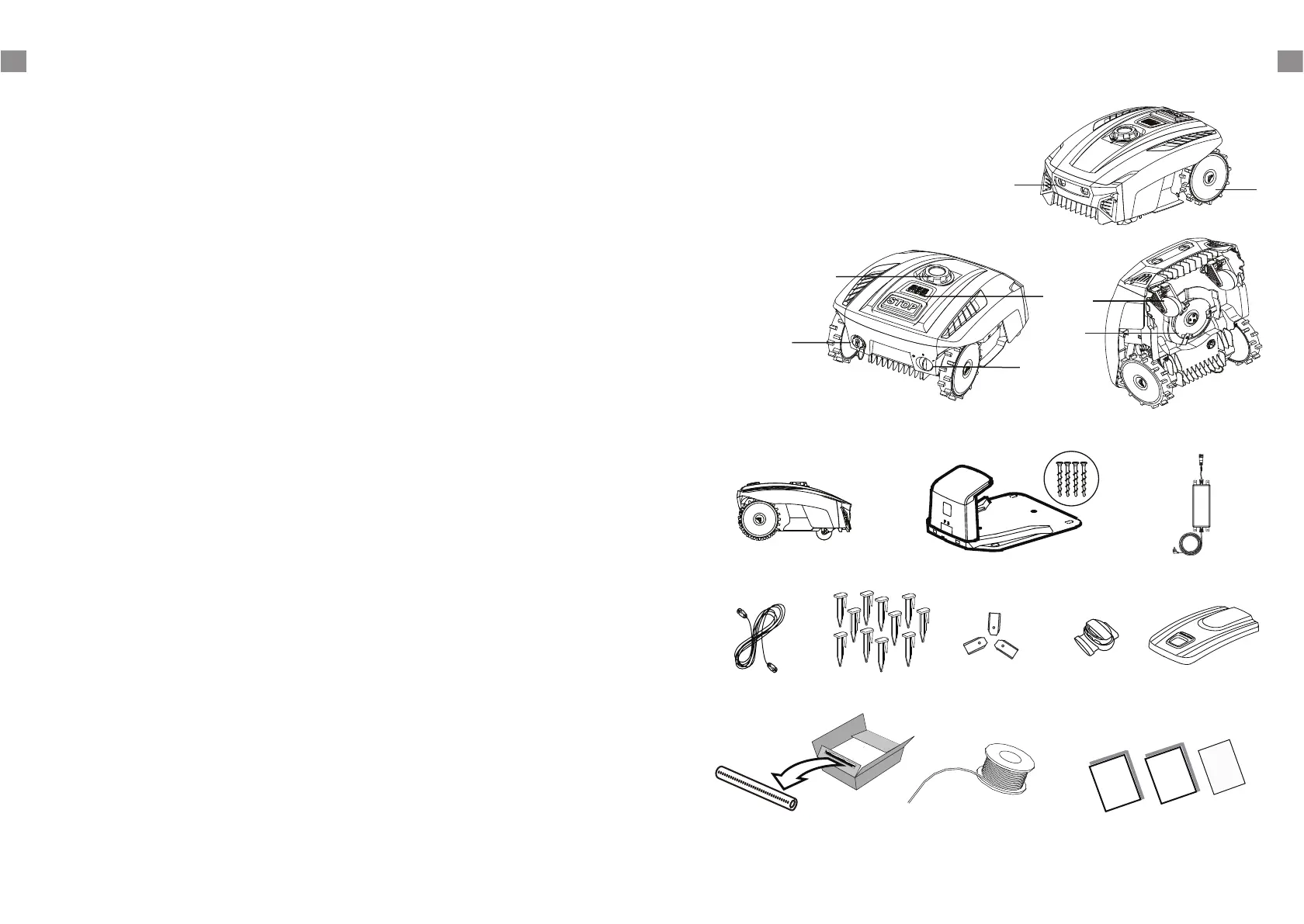 STOP