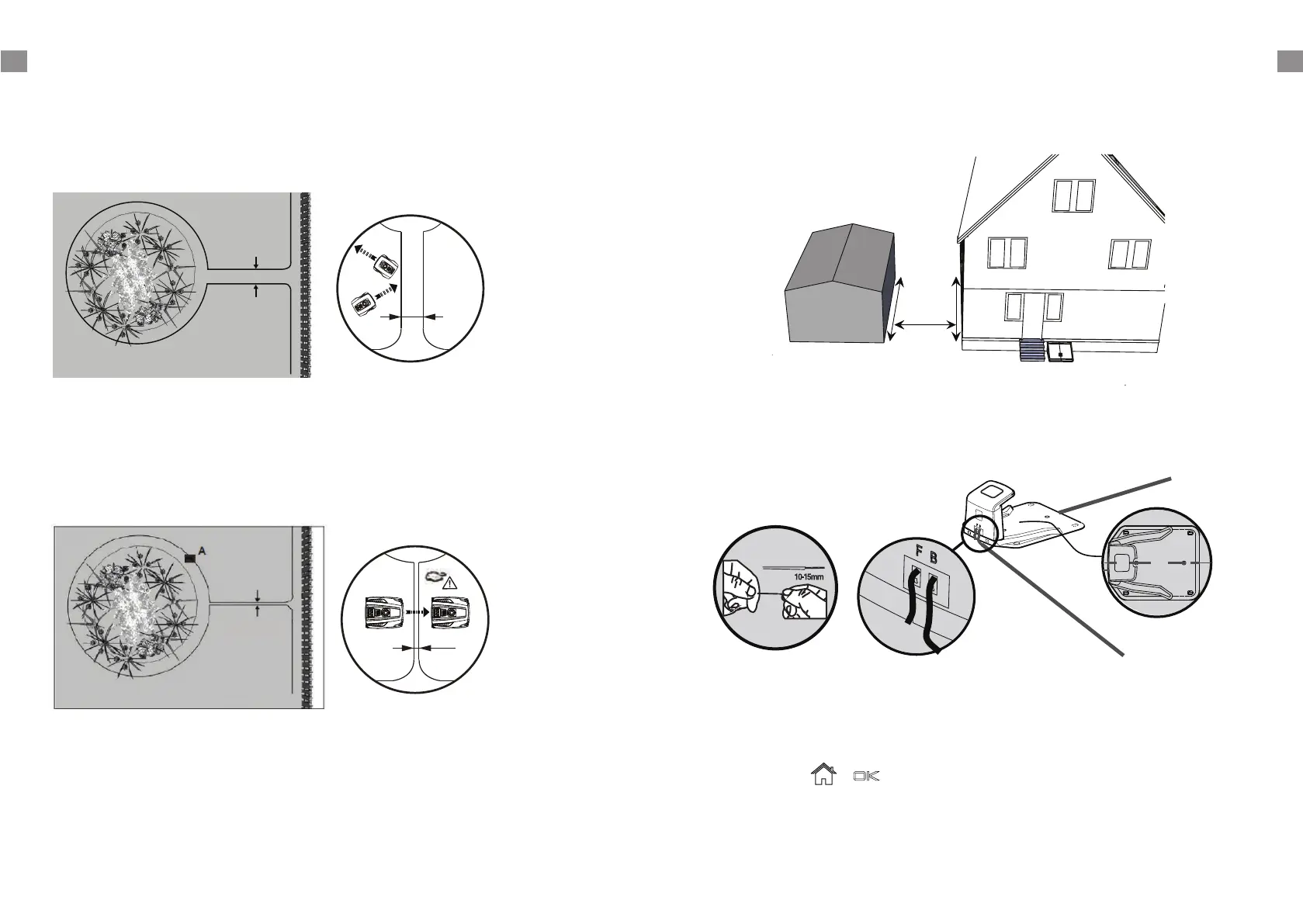 A

10-15mm

F B

OK