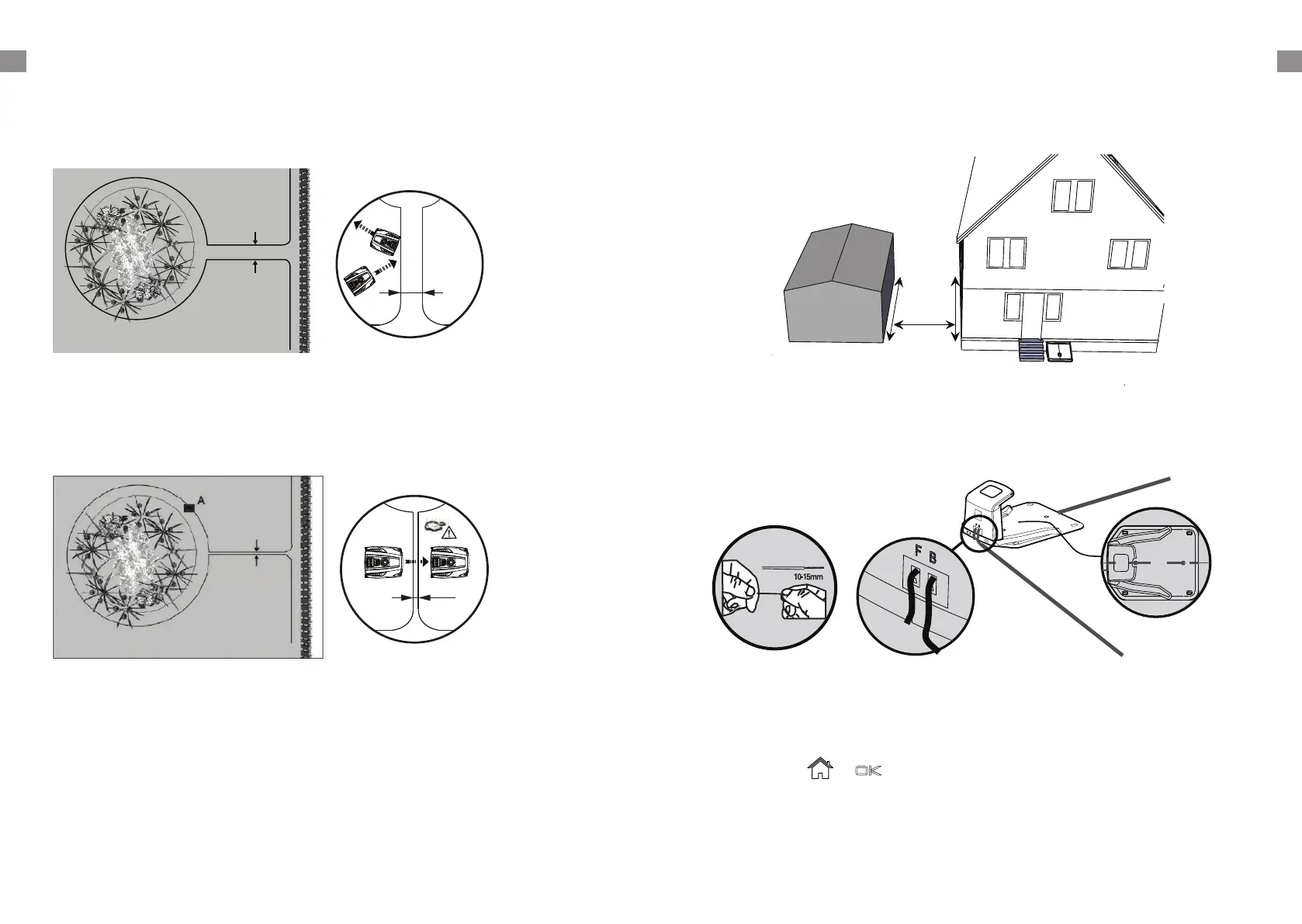 A

10-15mm

F B

OK