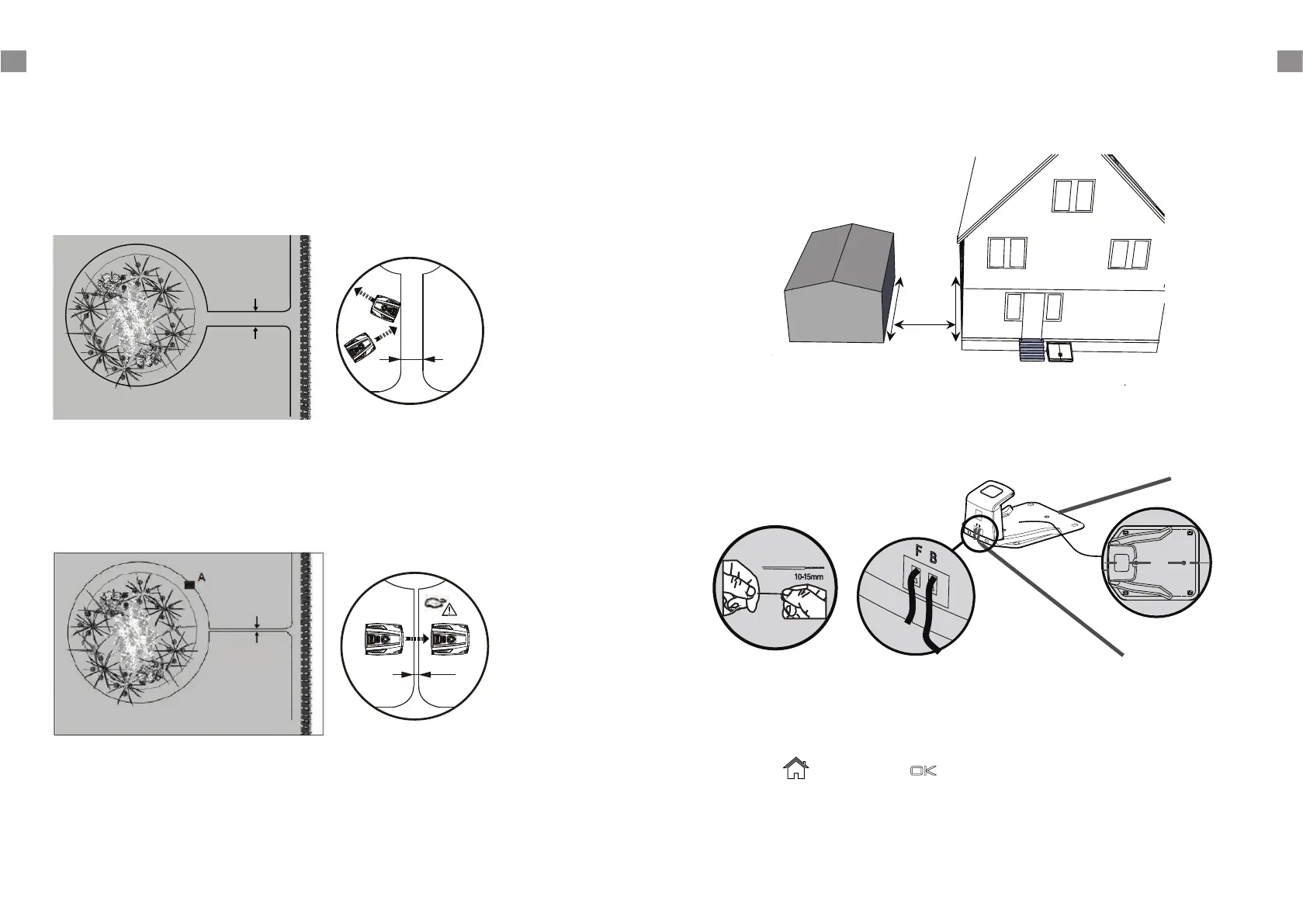 A

10-15mm

F B

OK