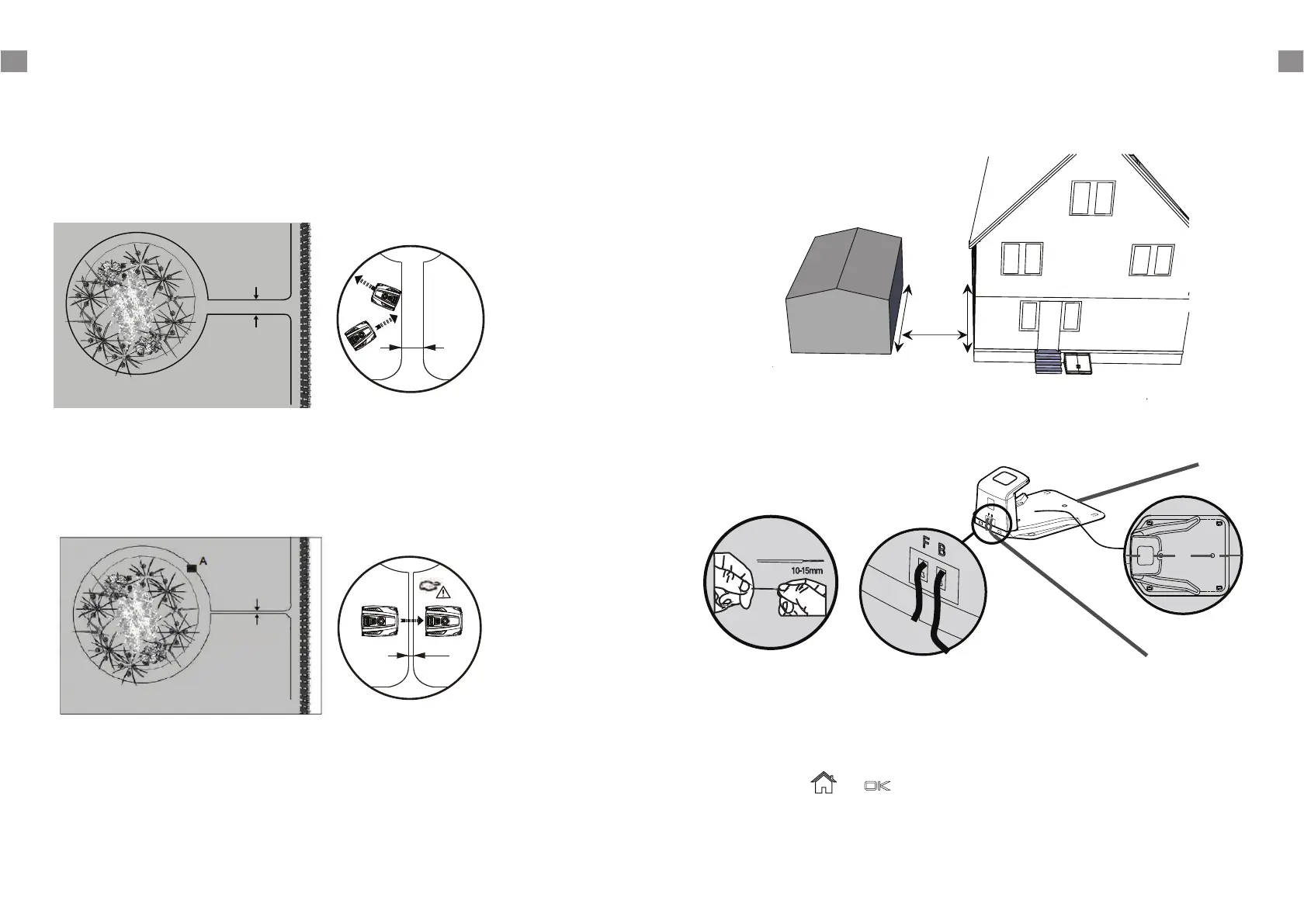 A

10-15mm

F B

OK