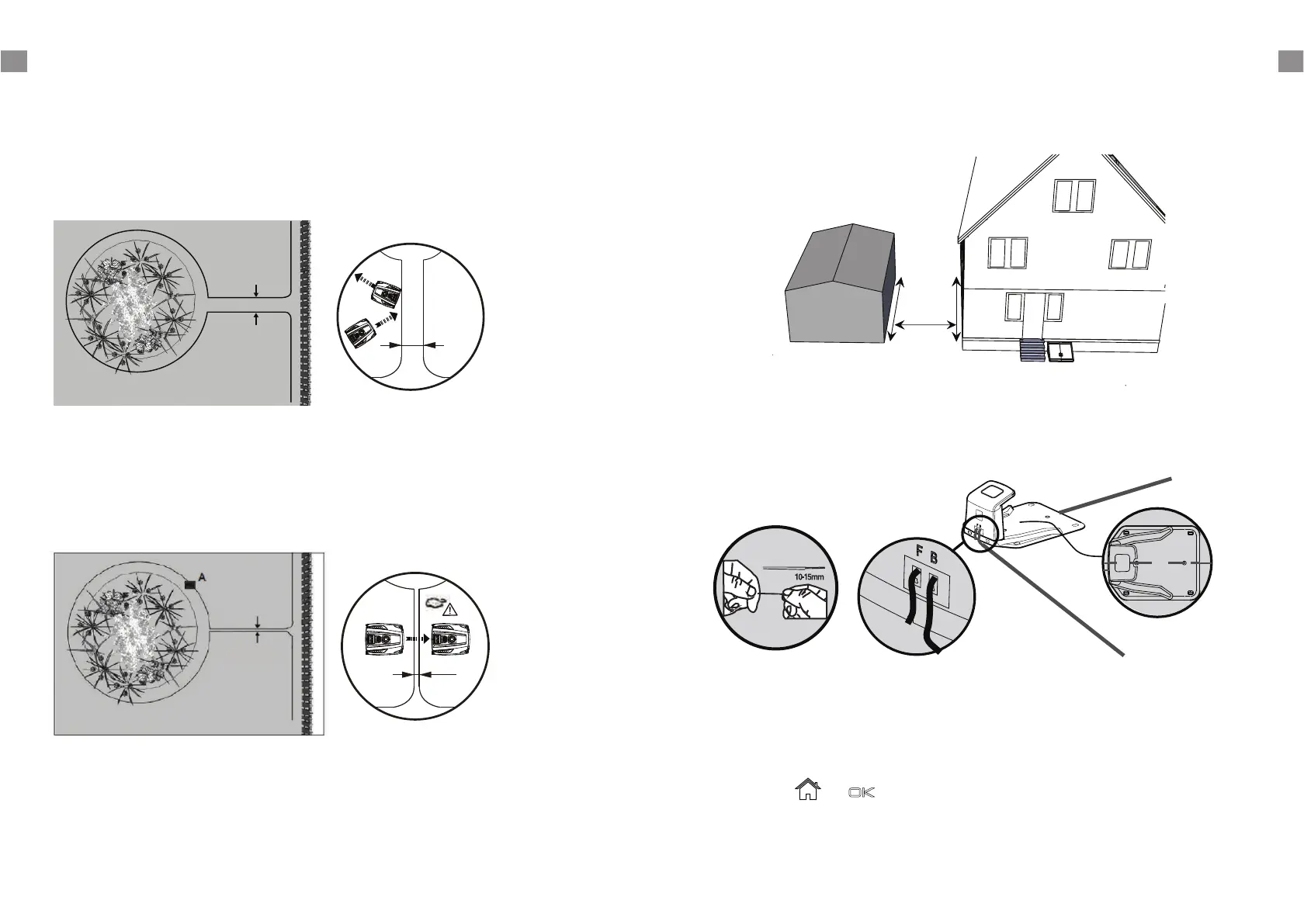 A

10-15mm

F B

OK