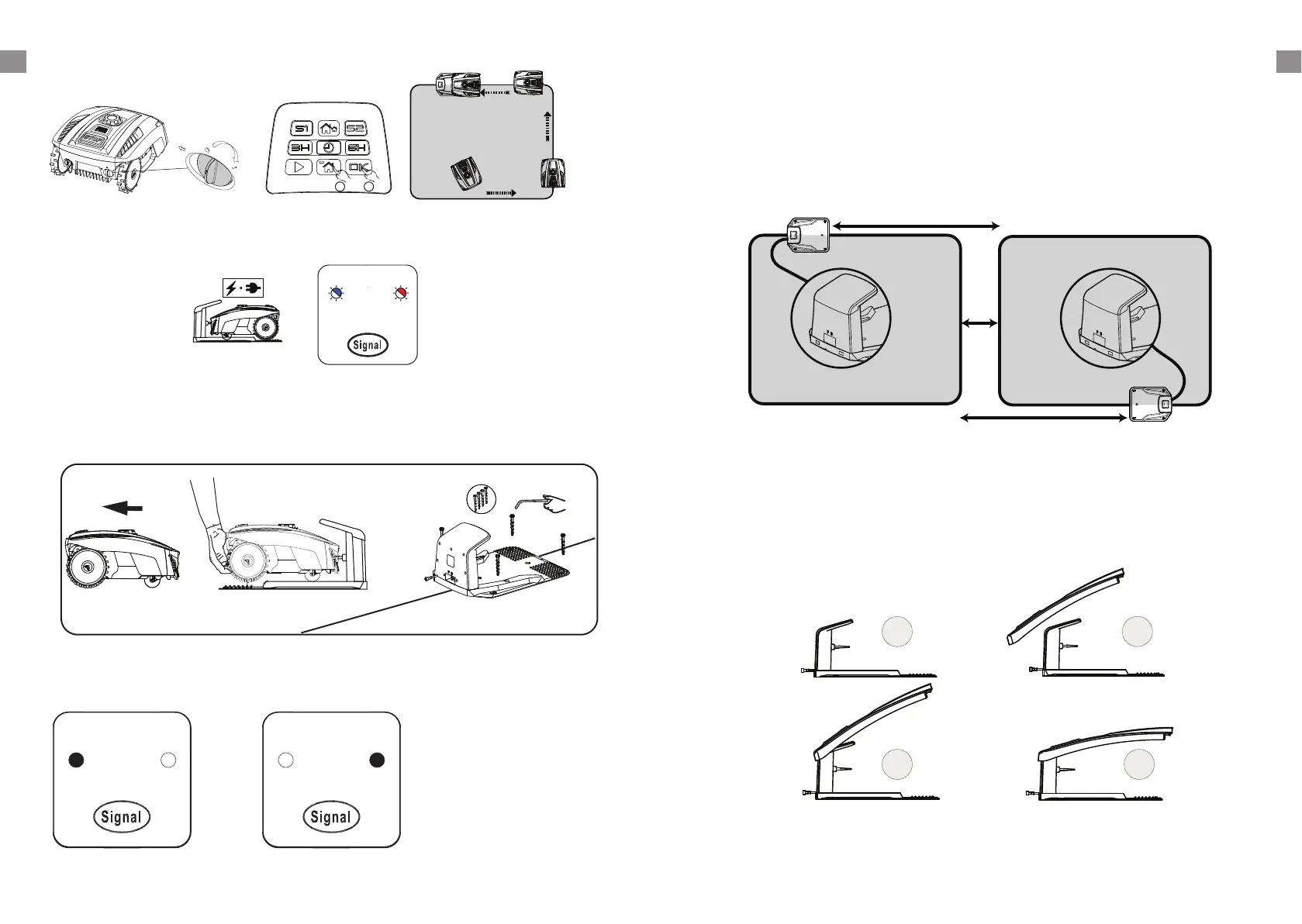 S1

S2

3H

6H

OK

Signal

Signal

Signal