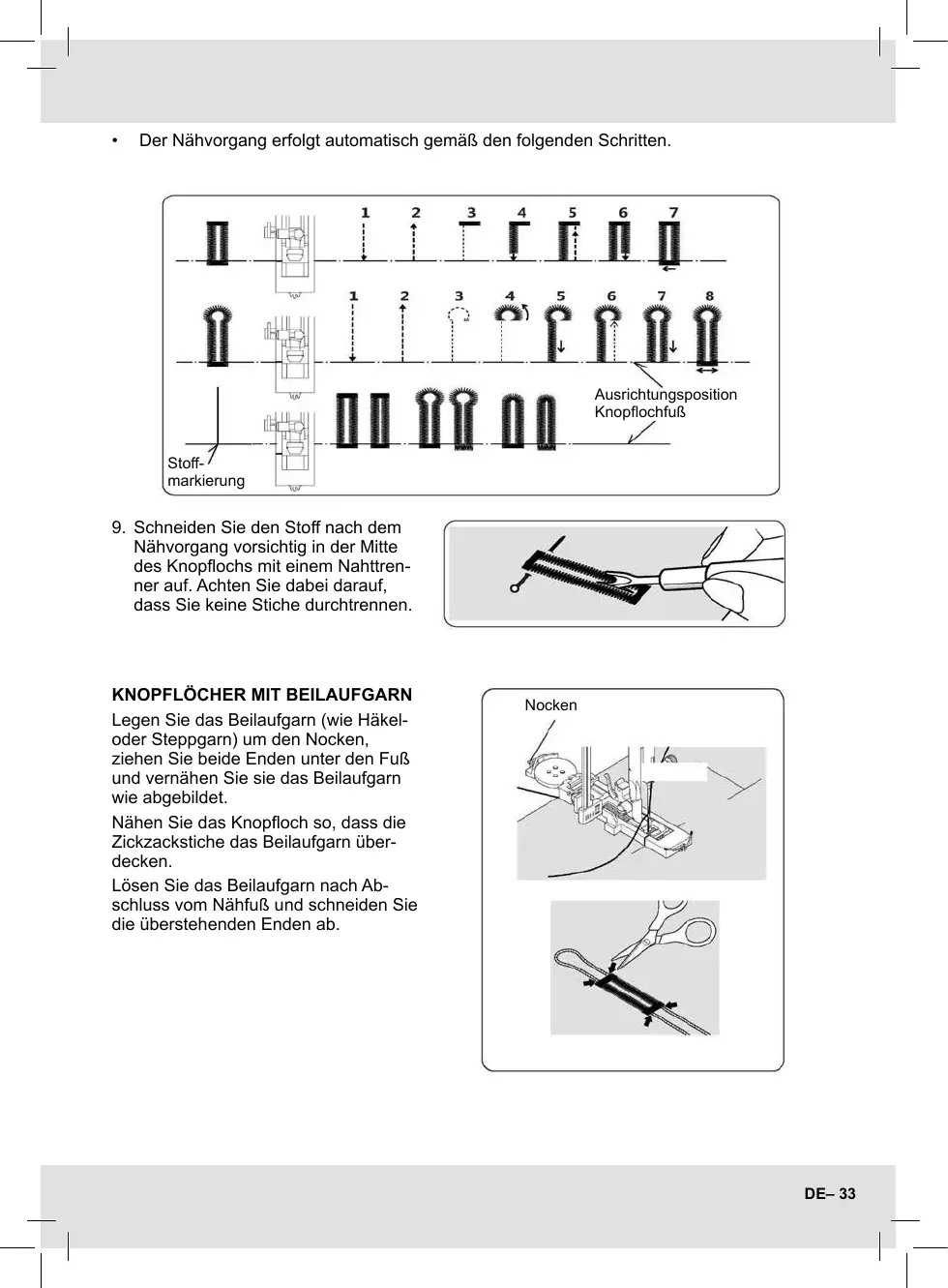 • Der Nähvorgang erfolgt automatisch gemäß den folgenden Schritten.

1 2 3 4 5 6 7

1 2 3 4 5 6 7 8

Ausrichtungsposition Knopflochfuß

Stoff-markierung

9. Schneiden Sie den Stoff nach dem Nähvorgang vorsichtig in der Mitte des Knopflochs mit einem Nahttrenner auf. Achten Sie dabei darauf, dass Sie keine Stiche durchtrennen.

KNOPFLÖCHER MIT BEILAUFGARN

Legen Sie das Beilaufgarn (wie Häkel- oder Steppgarn) um den Nocken, ziehen Sie beide Enden unter den Fuß und vernähen Sie sie das Beilaufgarn wie abgebildet.

Nähen Sie das Knopfloch so, dass die Zickzackstiche das Beilaufgarn überdecken.

Lösen Sie das Beilaufgarn nach Abschluss vom Nähfuß und schneiden Sie die überstehenden Enden ab.

Nocken

DE– 33