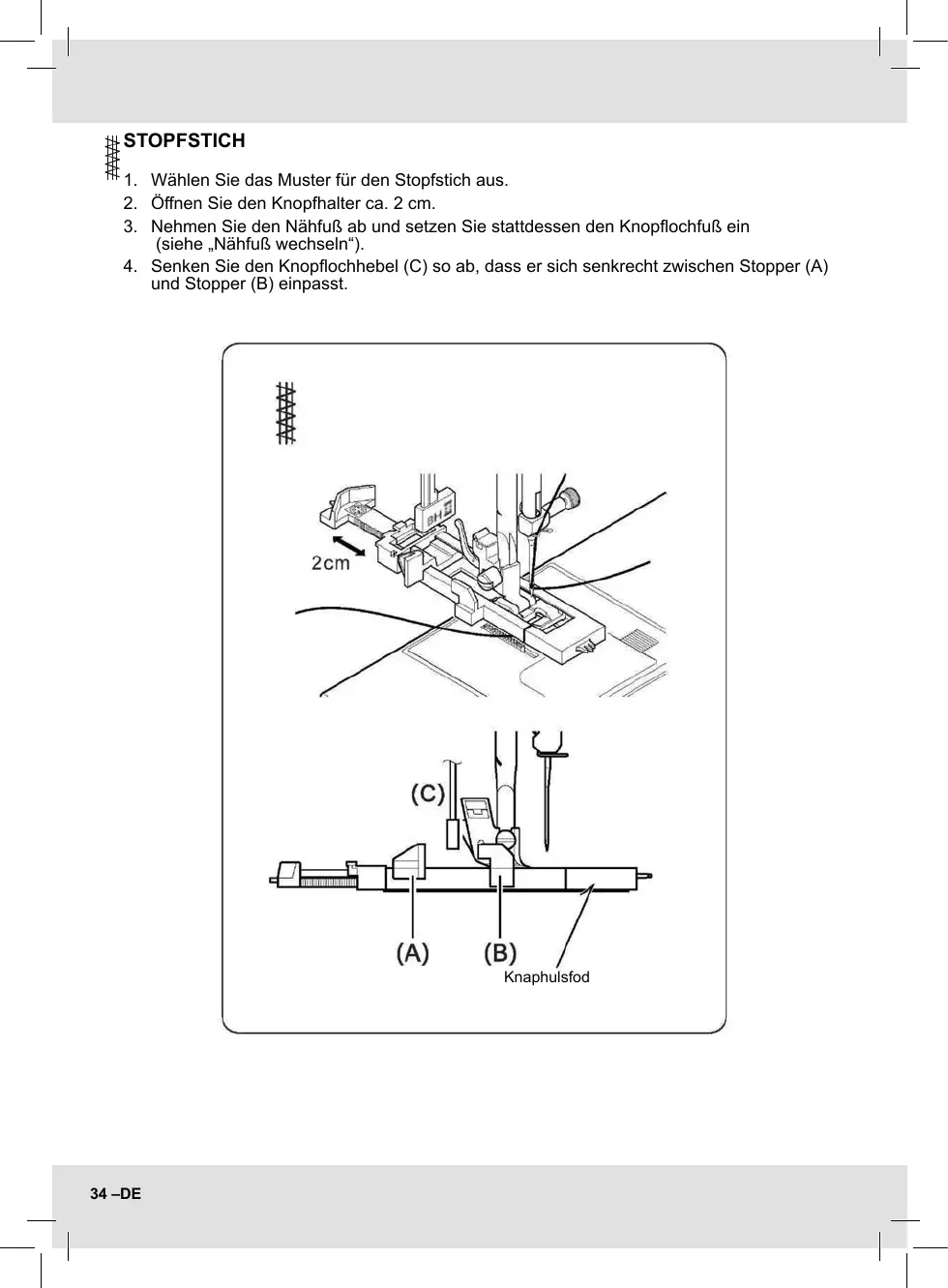 STOPFSTICH

1. Wählen Sie das Muster für den Stopfstich aus.
2. Öffnen Sie den Knopfhalter ca. 2 cm.
3. Nehmen Sie den Nähfuß ab und setzen Sie stattdessen den Knopflochfuß ein (siehe „Nähfuß wechseln“).
4. Senken Sie den Knopflochhebel (C) so ab, dass er sich senkrecht zwischen Stopper (A) und Stopper (B) einpasst.

BH

2cm

(C)

(A)

(B)

Knaphulsfod

34 –DE