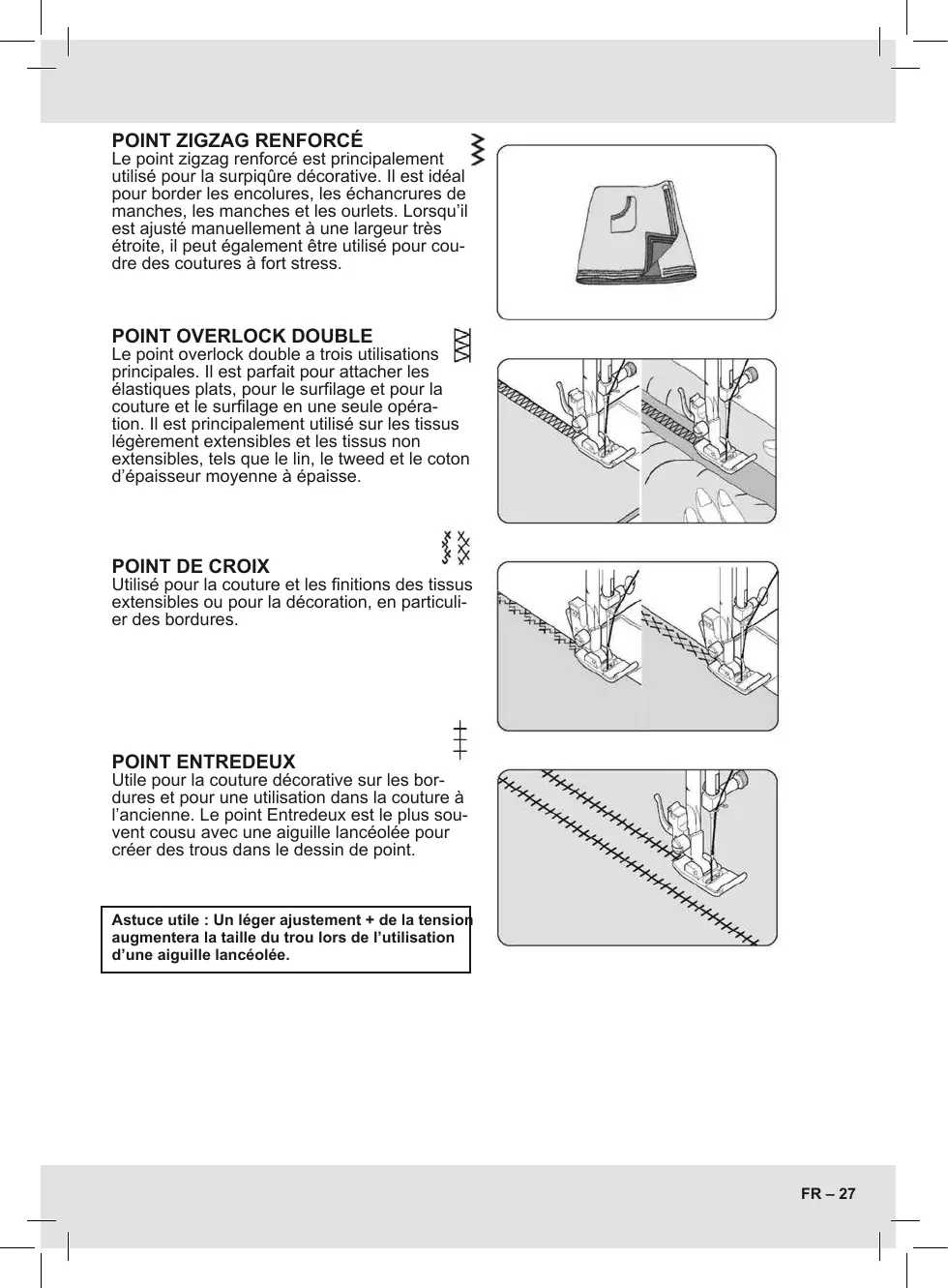 POINT ZIGZAG RENFORCÉ
Le point zigzag renforcé est principalement utilisé pour la surpiqûre décorative. Il est idéal pour border les encolures, les échancrures de manches, les manches et les ourlets. Lorsqu’il est ajusté manuellement à une largeur très étroite, il peut également être utilisé pour coudre des coutures à fort stress.

POINT OVERLOCK DOUBLE
Le point overlock double a trois utilisations principales. Il est parfait pour attacher les élastiques plats, pour le surfilage et pour la couture et le surfilage en une seule opération. Il est principalement utilisé sur les tissus légèrement extensibles et les tissus non extensibles, tels que le lin, le tweed et le coton d’épaisseur moyenne à épaisse.

POINT DE CROIX
Utilisé pour la couture et les finitions des tissus extensibles ou pour la décoration, en particulier des bordures.

POINT ENTREDEUX
Utile pour la couture décorative sur les bordures et pour une utilisation dans la couture à l’ancienne. Le point Entredeux est le plus souvent cousu avec une aiguille lancéolée pour créer des trous dans le dessin de point.

Astuce utile : Un léger ajustement + de la tension augmentera la taille du trou lors de l’utilisation d’une aiguille lancéolée.

FR – 27