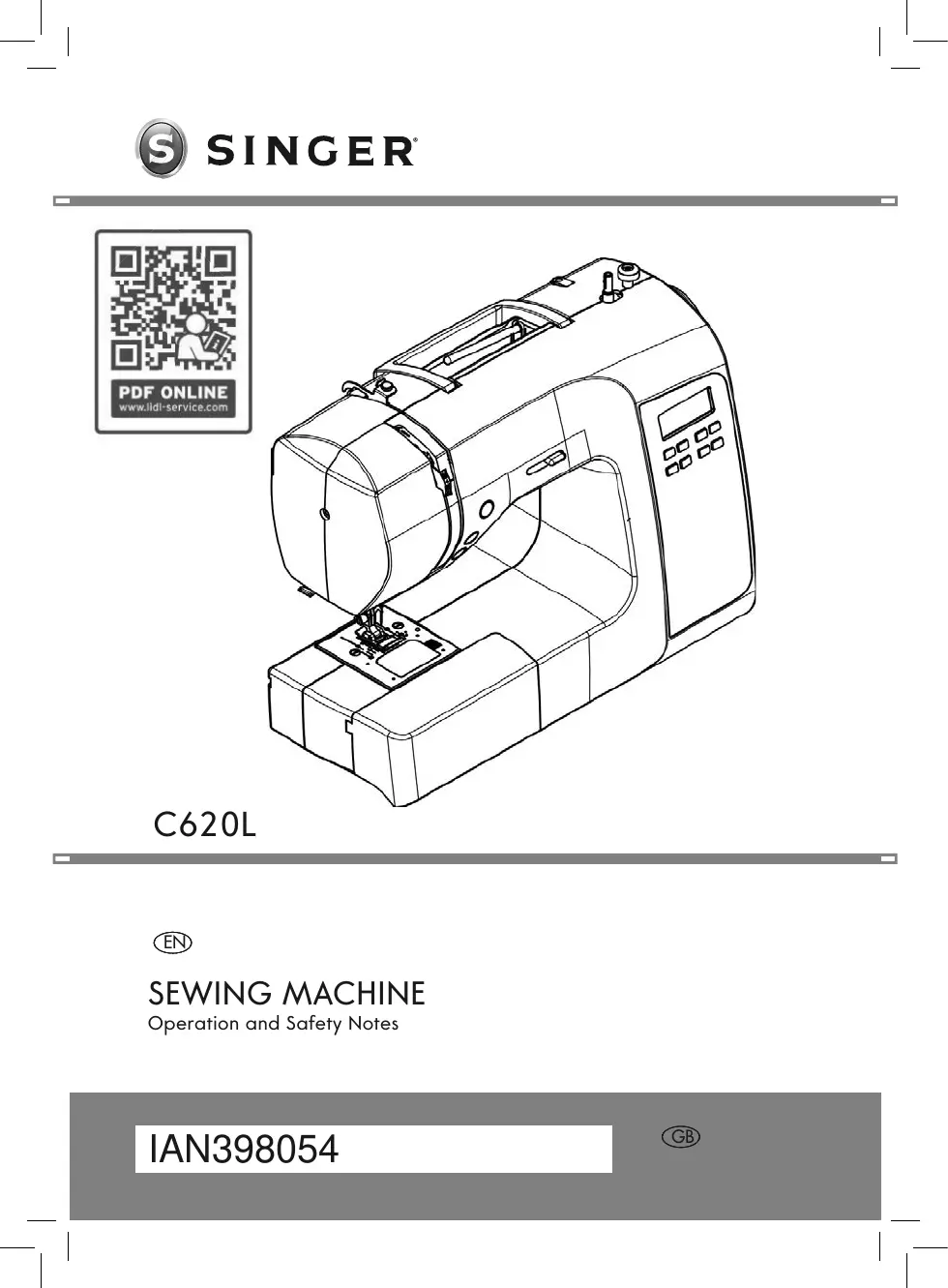 S SINGER®

PDF ONLINE
www.lidl-service.com

C620L

EN

SEWING MACHINE
Operation and Safety Notes

IAN398054

GB