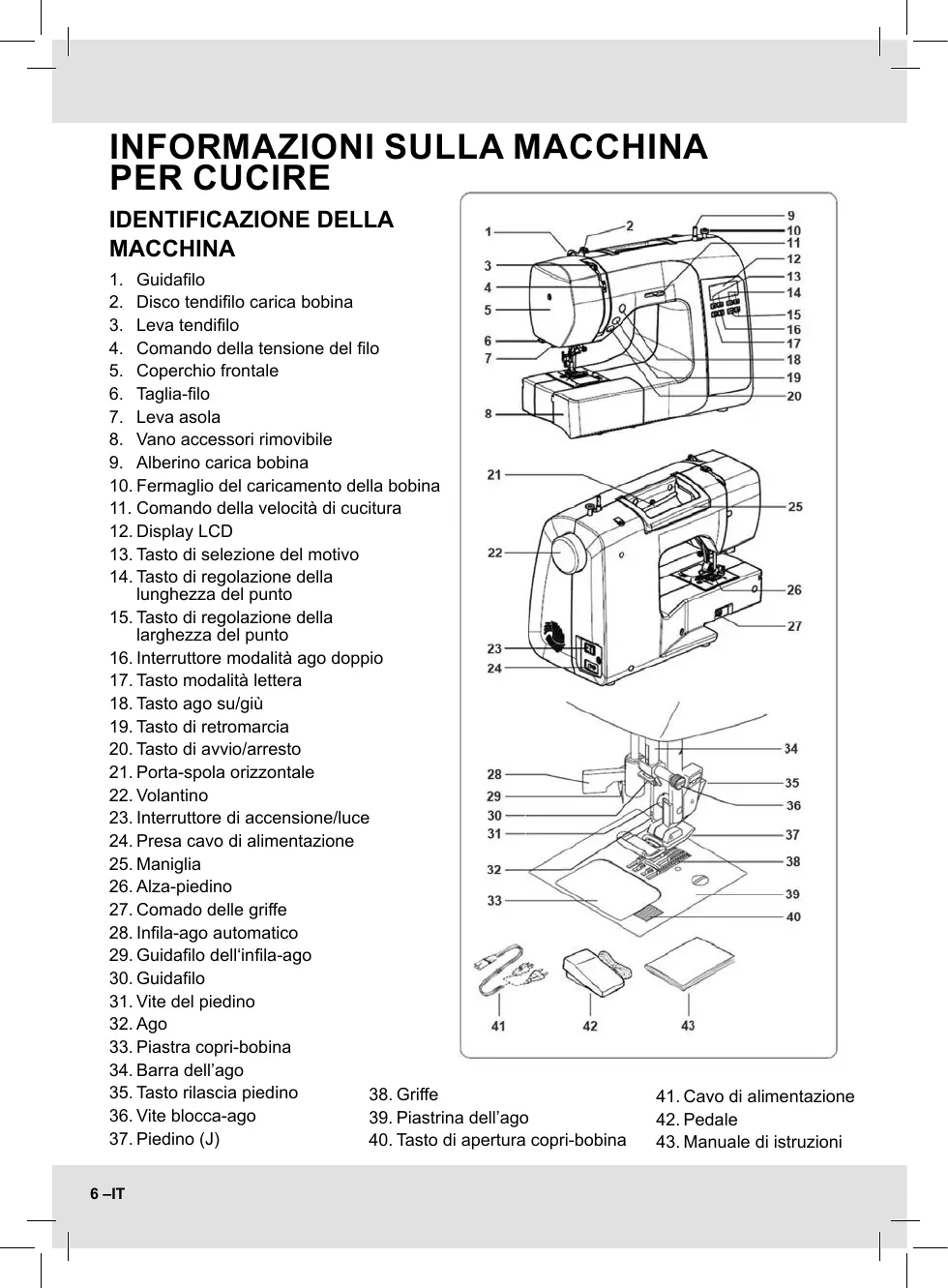 INFORMAZIONI SULLA MACCHINA PER CUCIRE

IDENTIFICAZIONE DELLA MACCHINA

1. Guidafilo
2. Disco tendifilo carica bobina
3. Leva tendifilo
4. Comando della tensione del filo
5. Coperchio frontale
6. Taglia-filo
7. Leva asola
8. Vano accessori rimovibile
9. Alberino carica bobina
10. Fermaglio del caricamento della bobina
11. Comando della velocità di cucitura
12. Display LCD
13. Tasto di selezione del motivo
14. Tasto di regolazione della lunghezza del punto
15. Tasto di regolazione della larghezza del punto
16. Interruttore modalità ago doppio
17. Tasto modalità lettera
18. Tasto ago su/giù
19. Tasto di retromarcia
20. Tasto di avvio/arresto
21. Porta-spola orizzontale
22. Volantino
23. Interruttore di accensione/luce
24. Presa cavo di alimentazione
25. Maniglia
26. Alza-piedino
27. Comado delle griffe
28. Infila-ago automatico
29. Guidafilo dell'infila-ago
30. Guidafilo
31. Vite del piedino
32. Ago
33. Piastra copri-bobina
34. Barra dell'ago
35. Tasto rilascia piedino
36. Vite blocca-ago
37. Piedino (J)

38. Griffe
39. Piastrina dell'ago
40. Tasto di apertura copri-bobina

41. Cavo di alimentazione
42. Pedale
43. Manuale di istruzioni

1 2 3 4 5 6 7 8 9 10 11 12 13 14 15 16 17 18 19 20 21 22 23 24 25 26 27 28 29 30 31 32 33 34 35 36 37 38 39 40 41 42 43

6 –IT