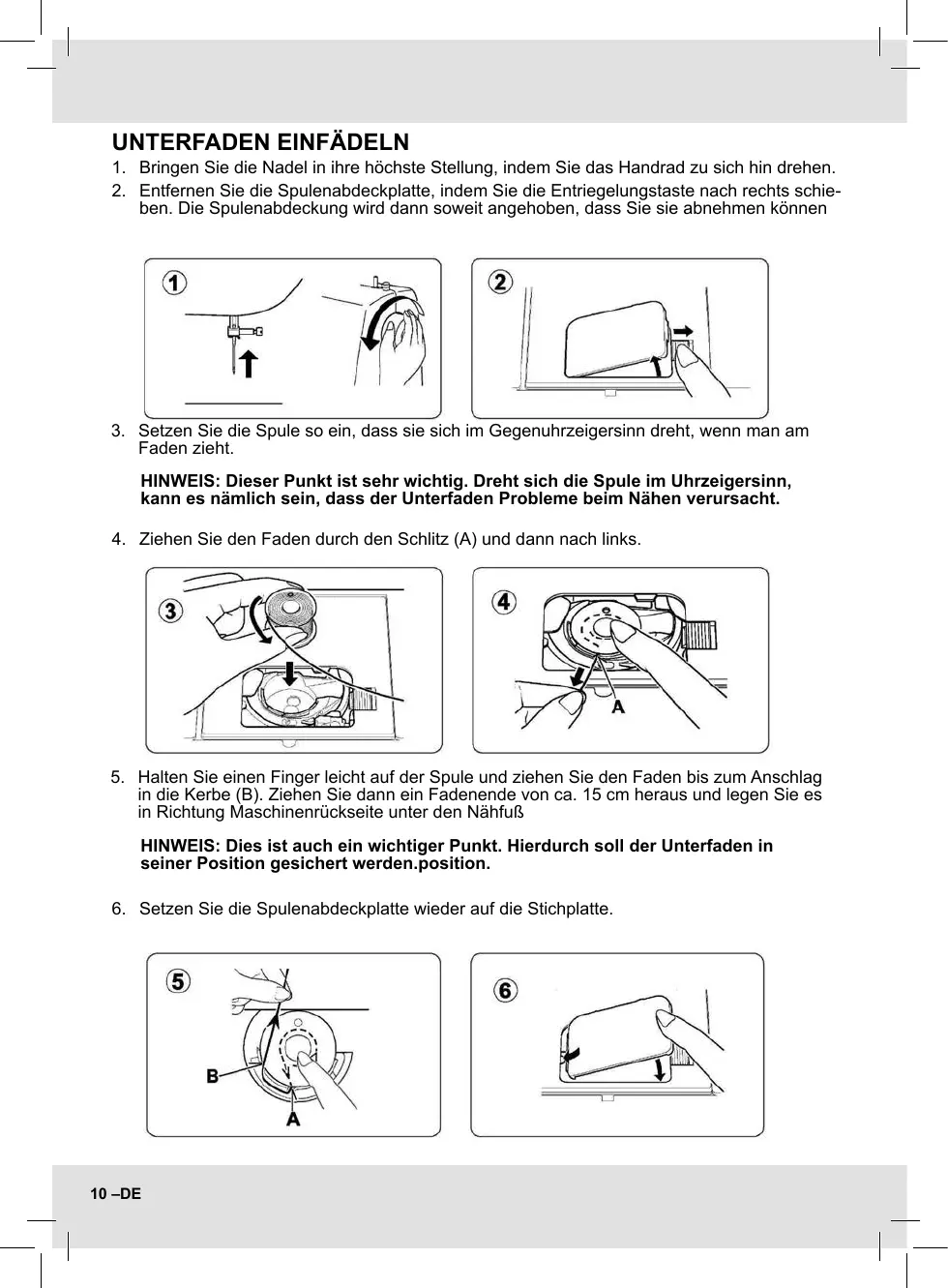 UNTERFADEN EINFÄDELN

1. Bringen Sie die Nadel in ihre höchste Stellung, indem Sie das Handrad zu sich hin drehen.

2. Entfernen Sie die Spulenabdeckplatte, indem Sie die Entriegelungstaste nach rechts schieben. Die Spulenabdeckung wird dann soweit angehoben, dass Sie sie abnehmen können

1

2

3. Setzen Sie die Spule so ein, dass sie sich im Gegenuhrzeigersinn dreht, wenn man am Faden zieht.

HINWEIS: Dieser Punkt ist sehr wichtig. Dreht sich die Spule im Uhrzeigersinn, kann es nämlich sein, dass der Unterfaden Probleme beim Nähen verursacht.

4. Ziehen Sie den Faden durch den Schlitz (A) und dann nach links.

3

4

A

5. Halten Sie einen Finger leicht auf der Spule und ziehen Sie den Faden bis zum Anschlag in die Kerbe (B). Ziehen Sie dann ein Fadenende von ca. 15 cm heraus und legen Sie es in Richtung Maschinenrückseite unter den Nähfuß

HINWEIS: Dies ist auch ein wichtiger Punkt. Hierdurch soll der Unterfaden in seiner Position gesichert werden.position.

6. Setzen Sie die Spulenabdeckplatte wieder auf die Stichplatte.

5

B

A

6

10 –DE