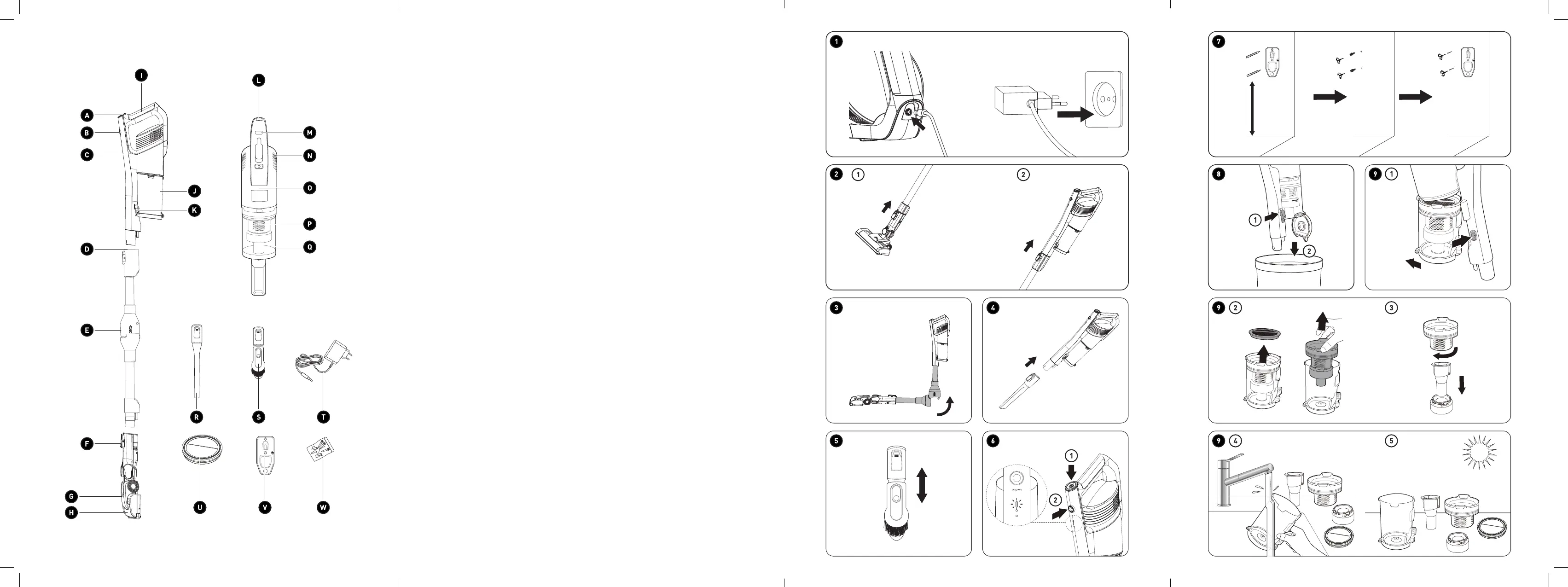 I
A
B
C
J
K
D
E
F
G
H
L
M
N
O
P
Q
R
S
T
U
V
W

1

2 1 2

3

4

5

6 1 2

7

8 1 2

9 1

9 2 3

9 4 5