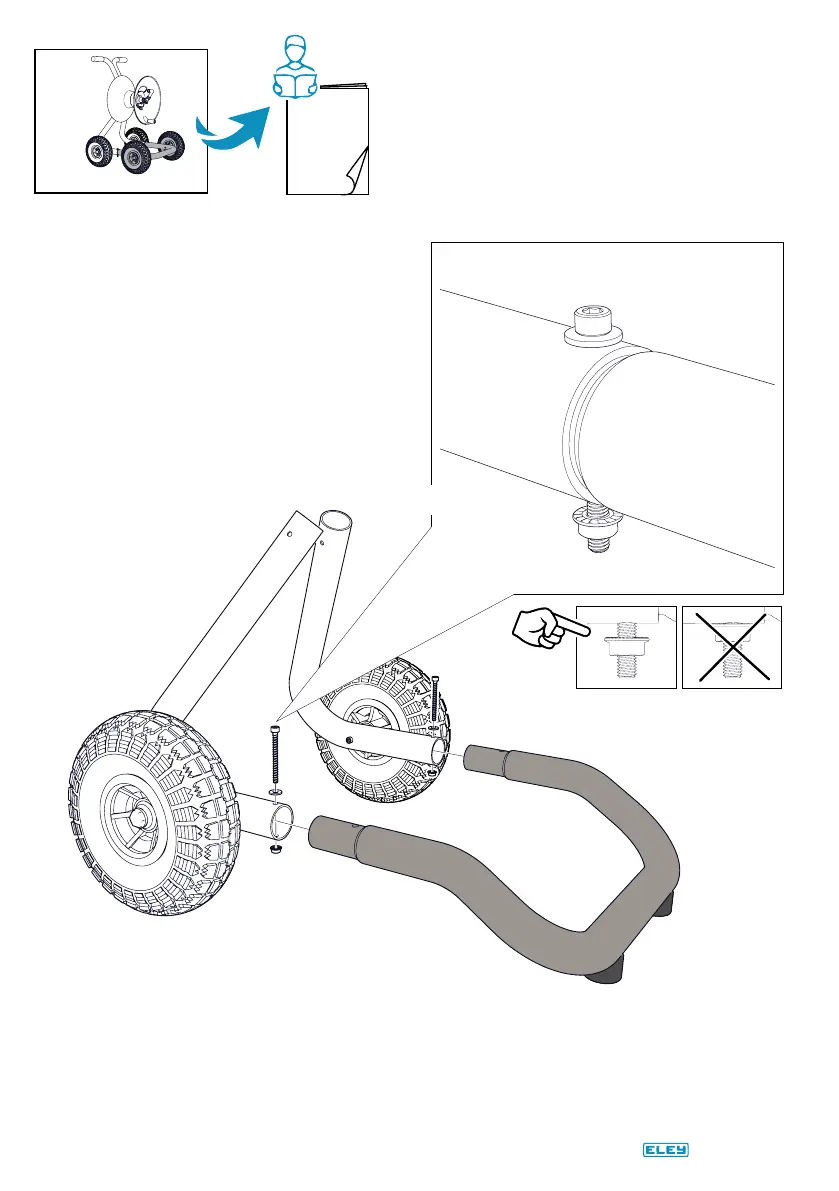 ELEY