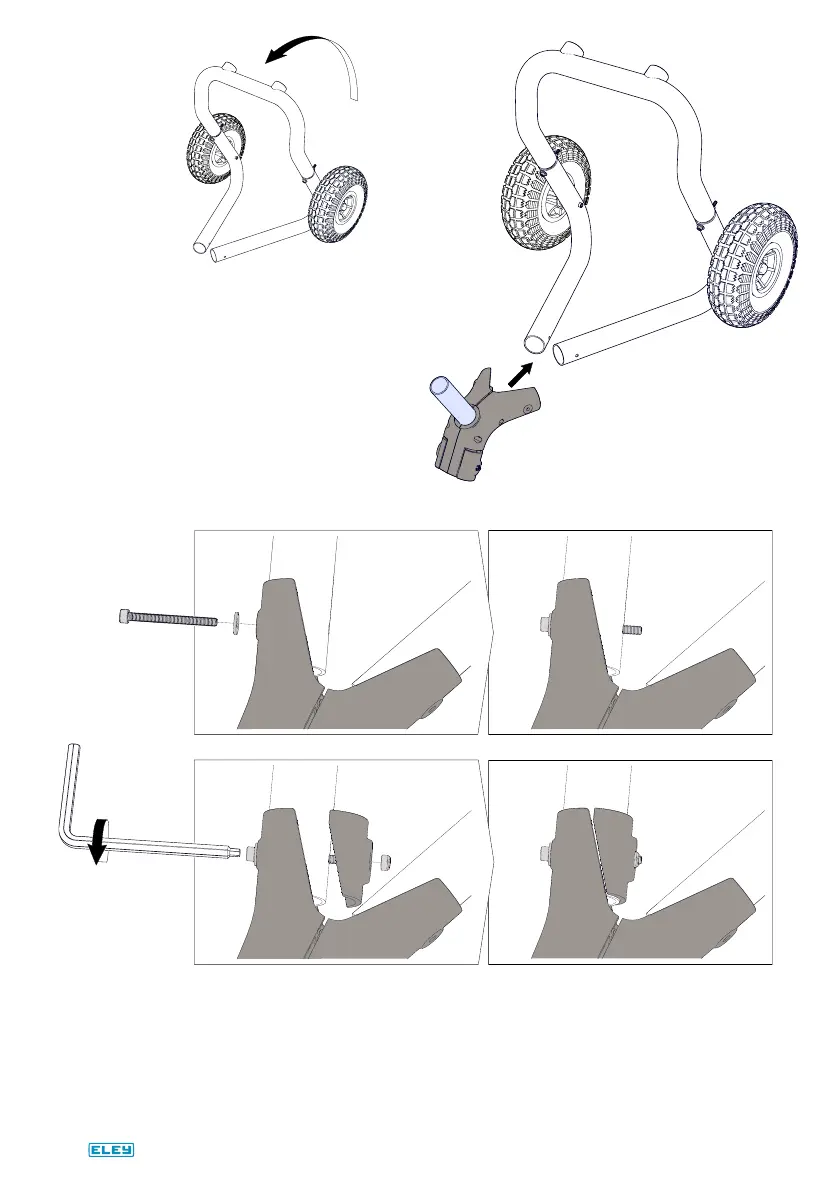 ELEY