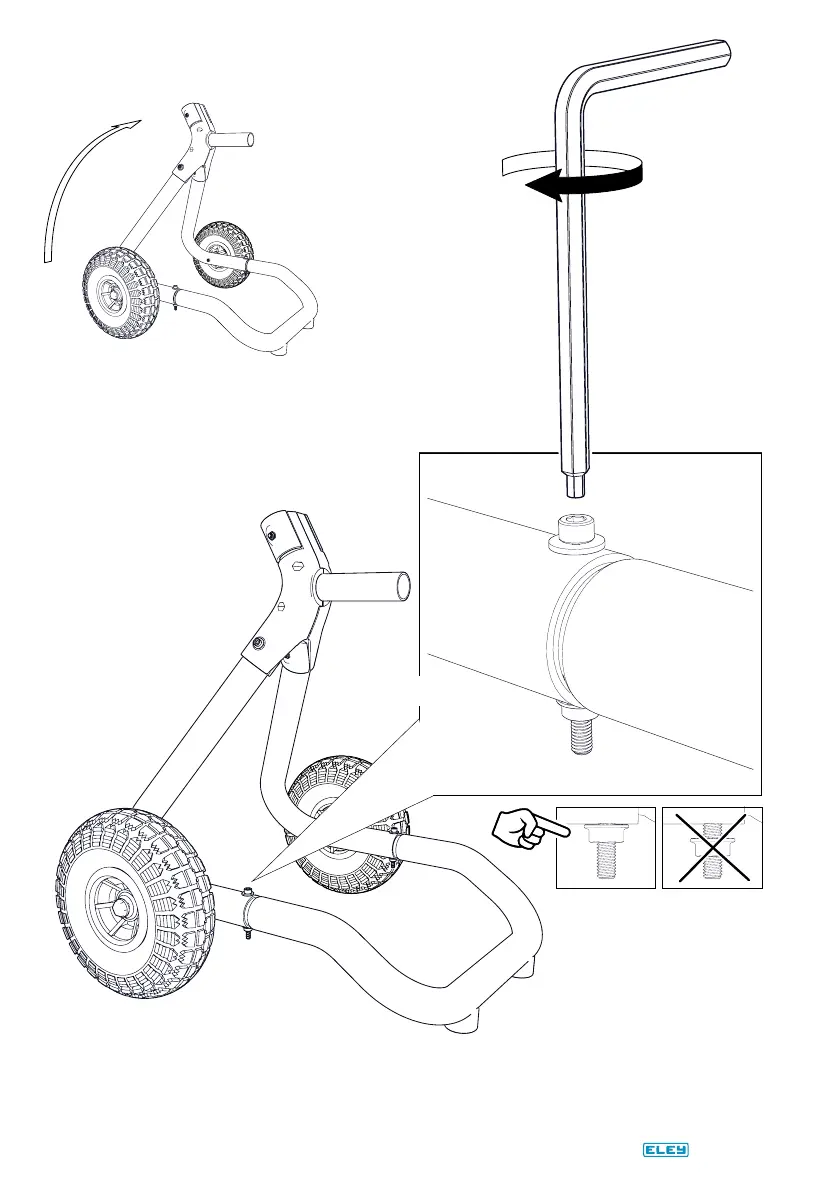 ELEY