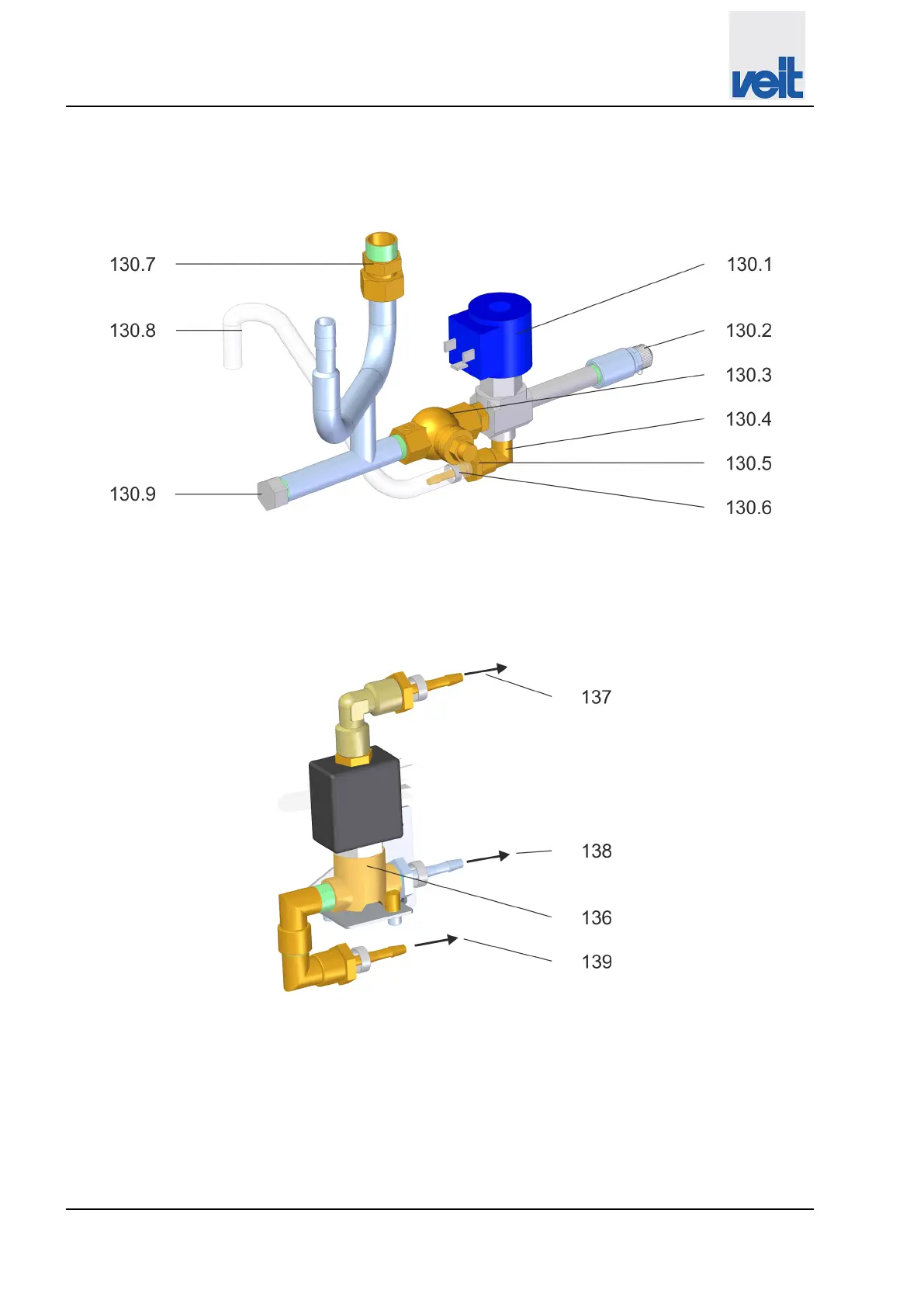 veit

130.7
130.8
130.9
130.1
130.2
130.3
130.4
130.5
130.6

137
138
136
139