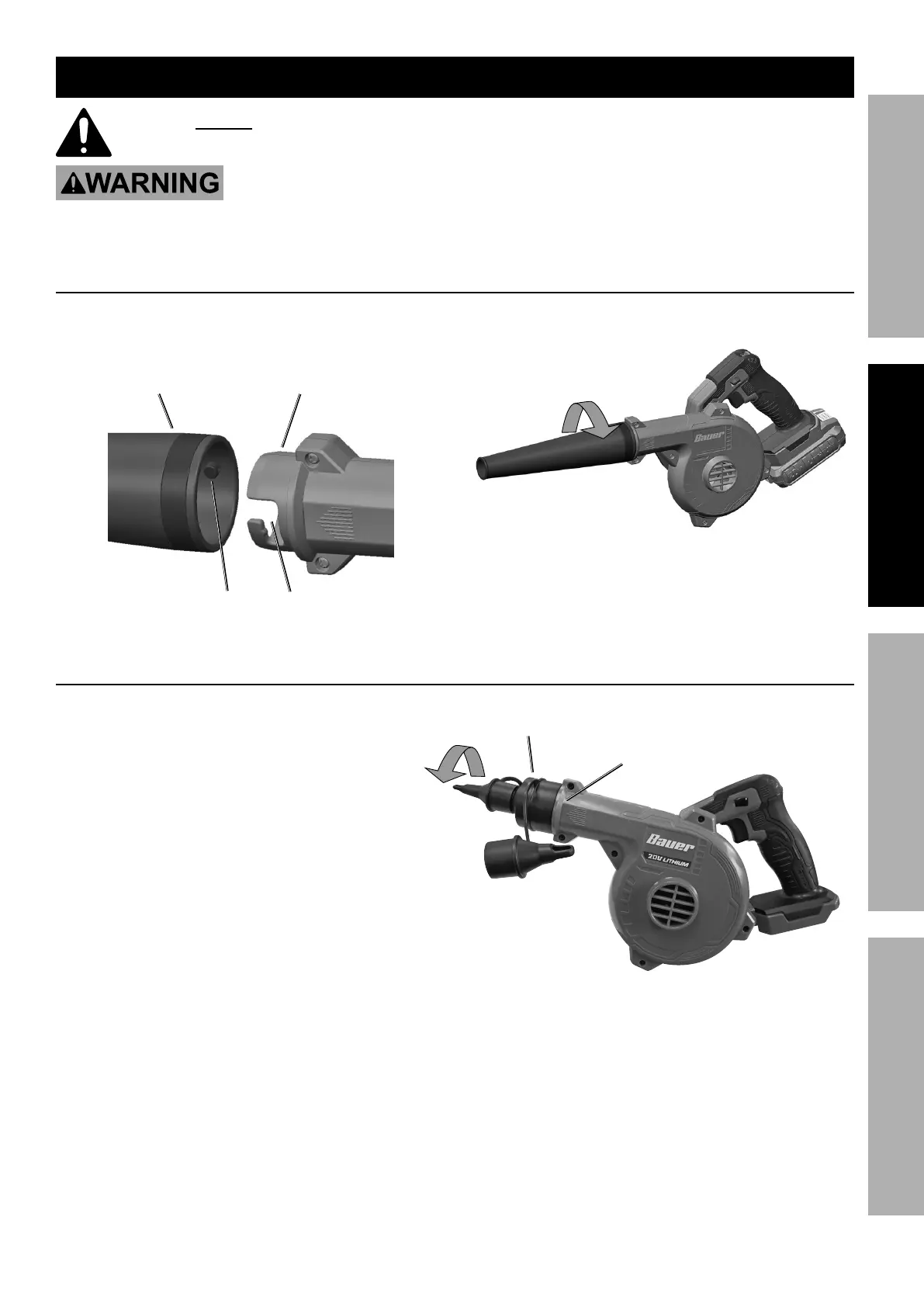 WARNING

Bauer

Bauer
20V LITHIUM